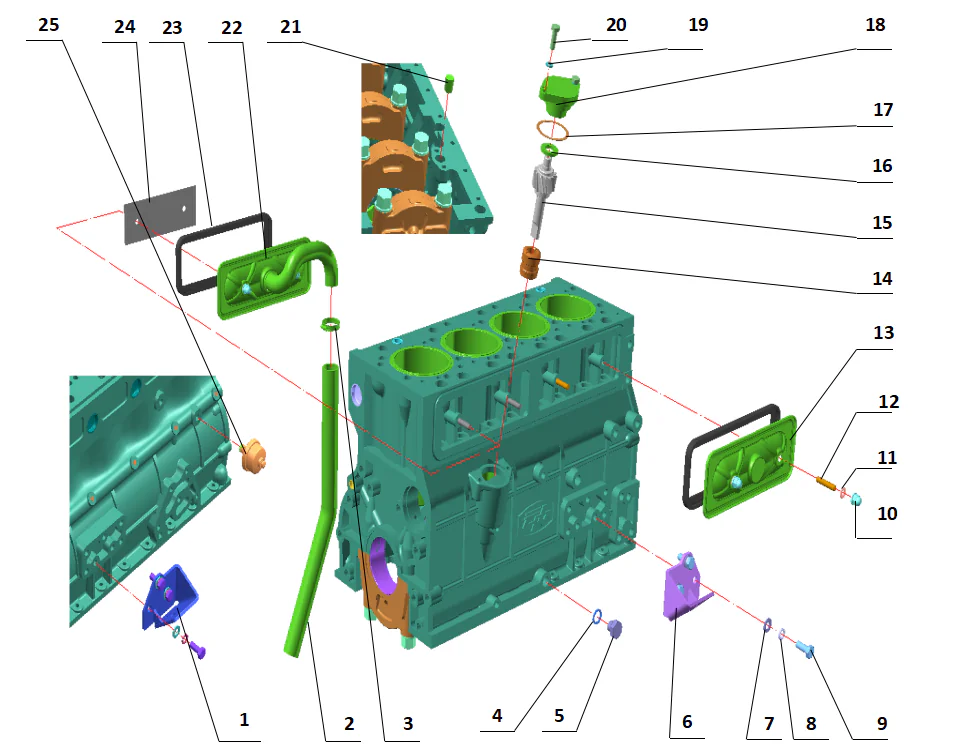 25 24 23 22 21 20 19 18 17 16 15 14 13 12 11 10 1 2 3 4 5 6 7 8 9