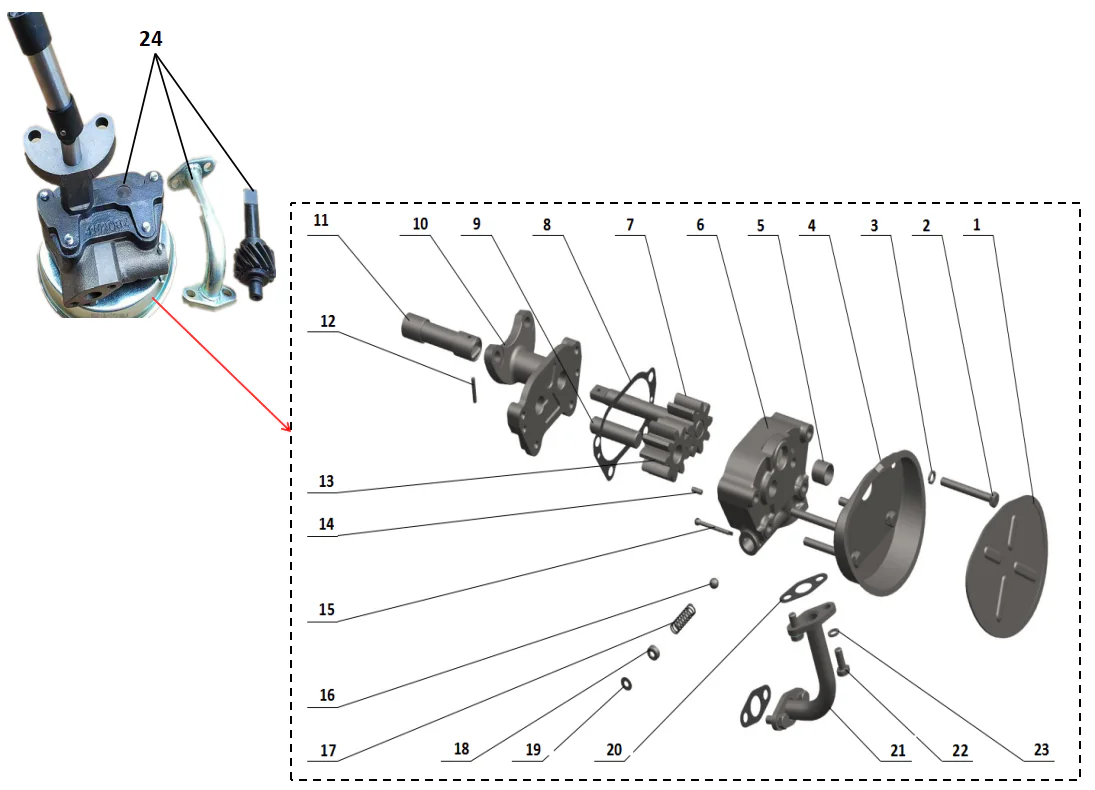 24

11 10 9 8 7 6 5 4 3 2 1

12

13

14

15

16

17

18

19

20

21

22

23