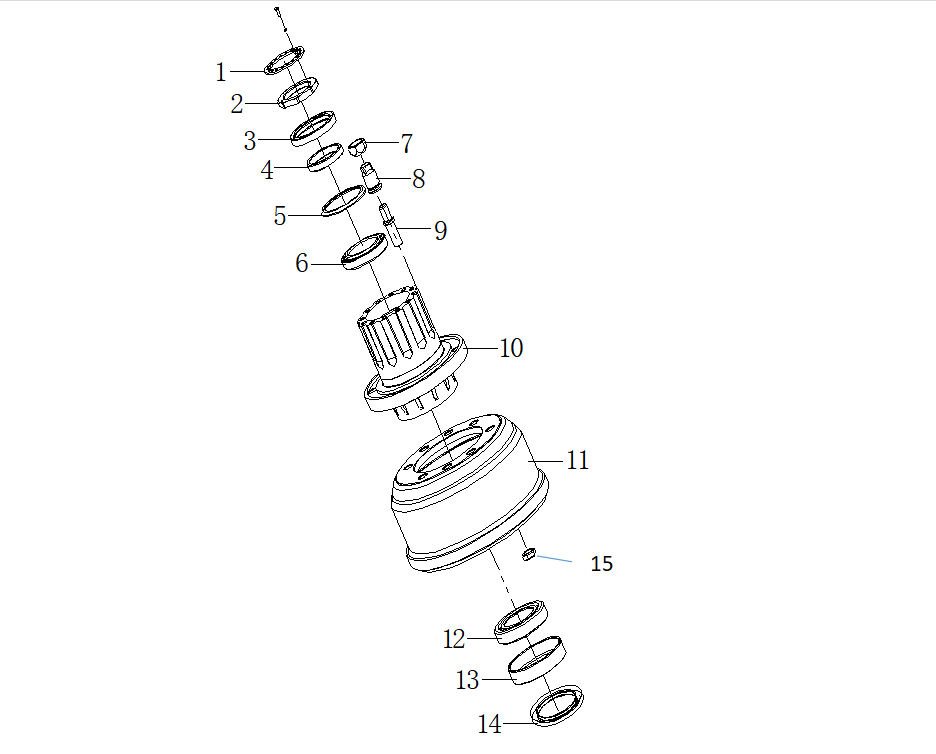 1
2
3
4
5
6
7
8
9
10
11
15
12
13
14