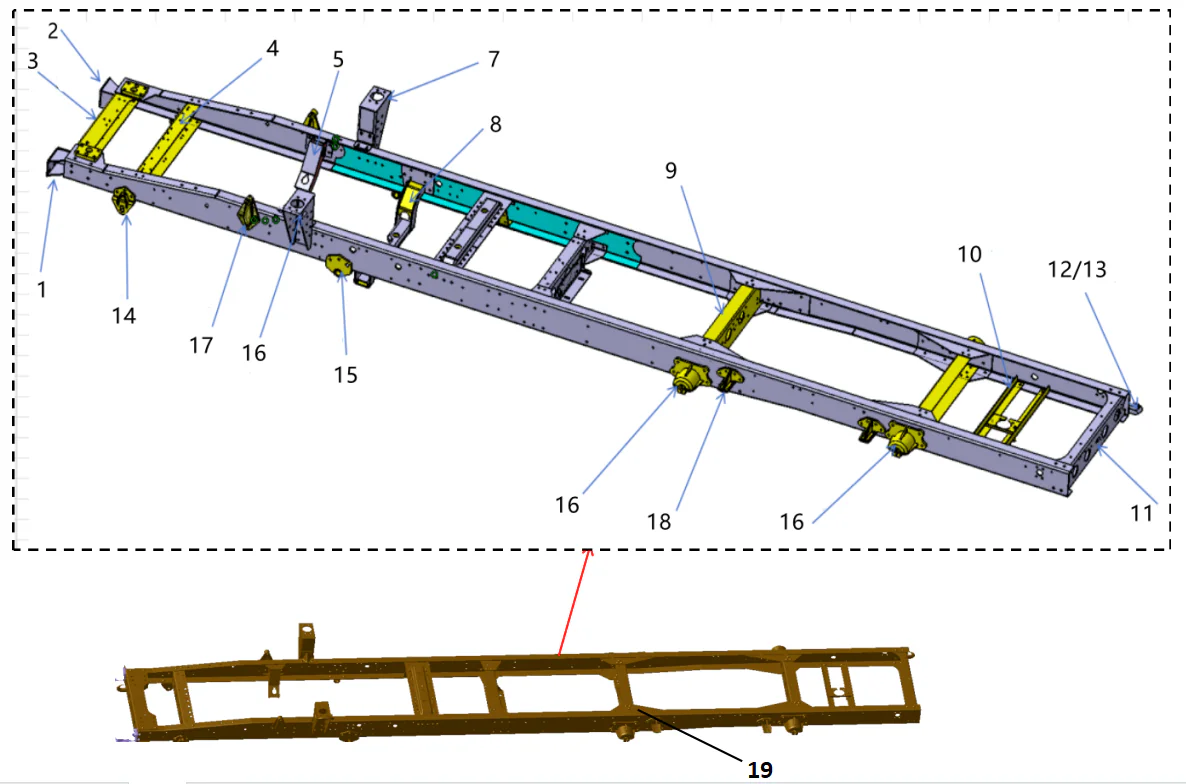 2
3
4
5
7
8
9
10
12/13
1
14
17
16
15
16
18
16
11
19