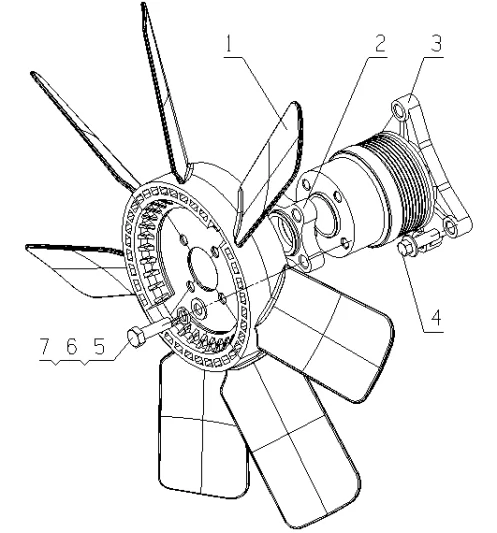 1
2
3
4
7 6 5