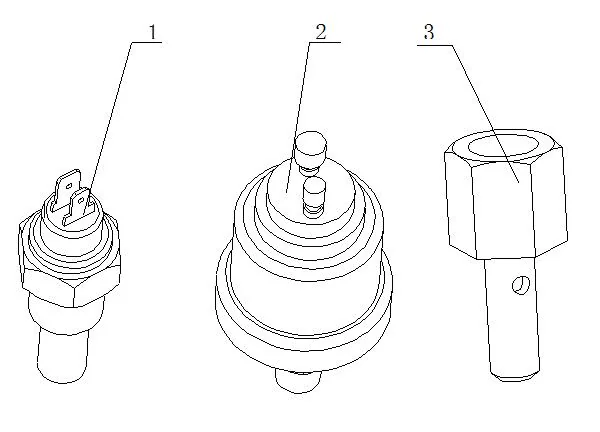 1

2

3