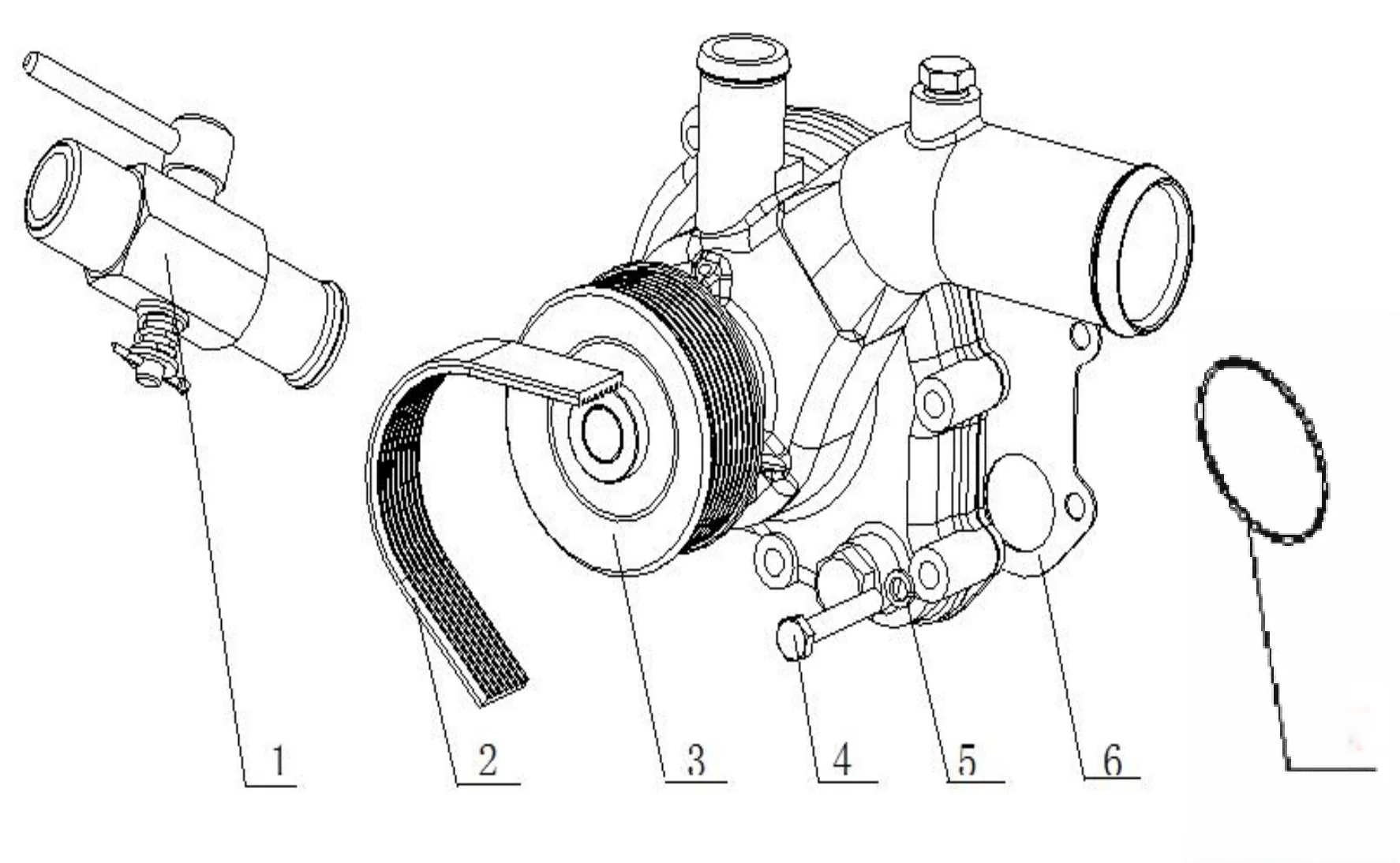 1 2 3 4 5 6