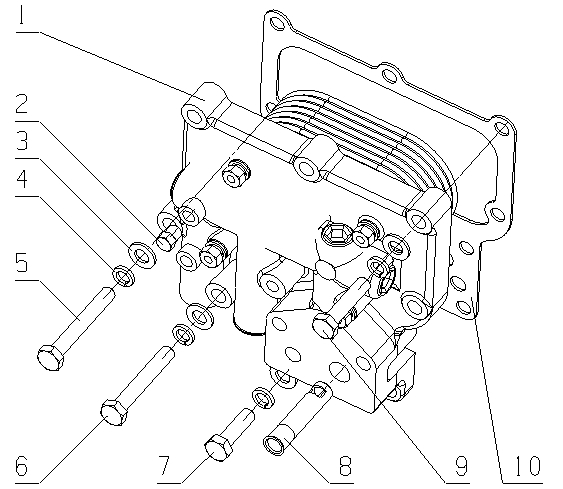 1
2
3
4
5
6
7
8
9
10