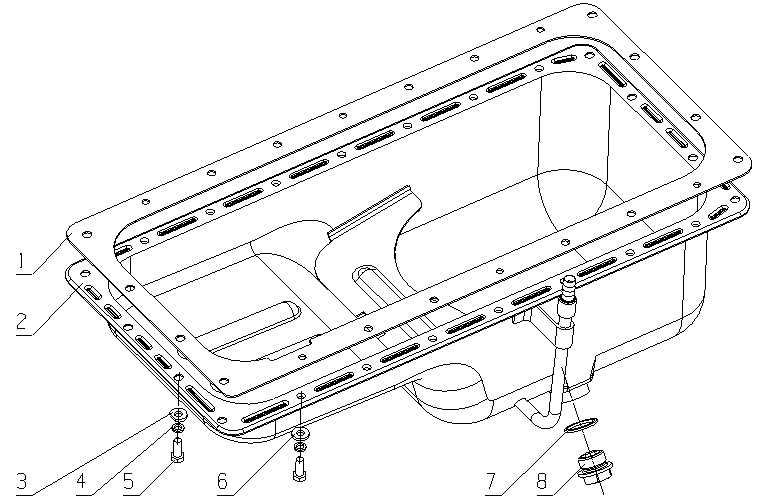 1
2
3
4
5
6
7
8