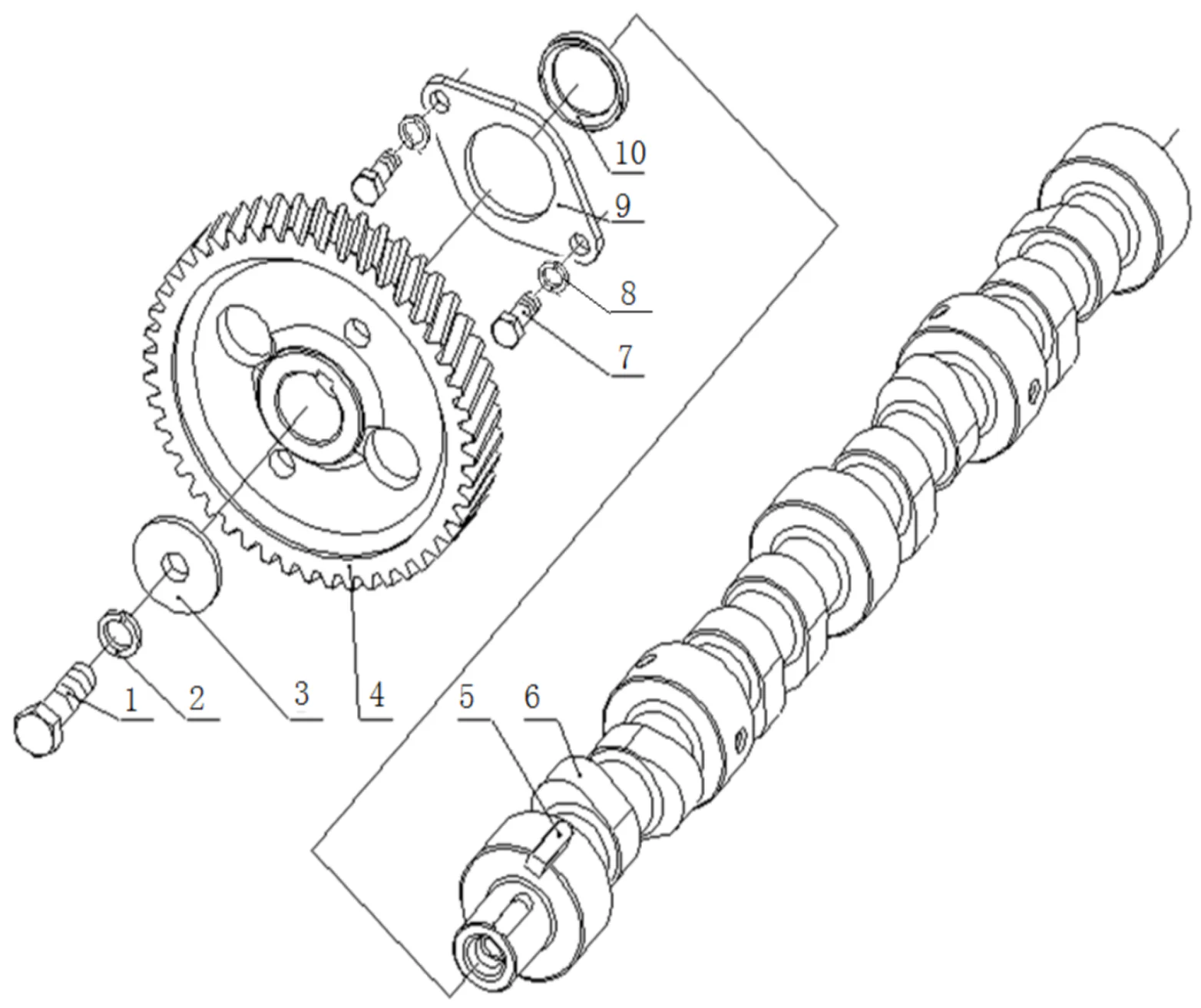 10
9
8
7
1
2
3
4
5
6