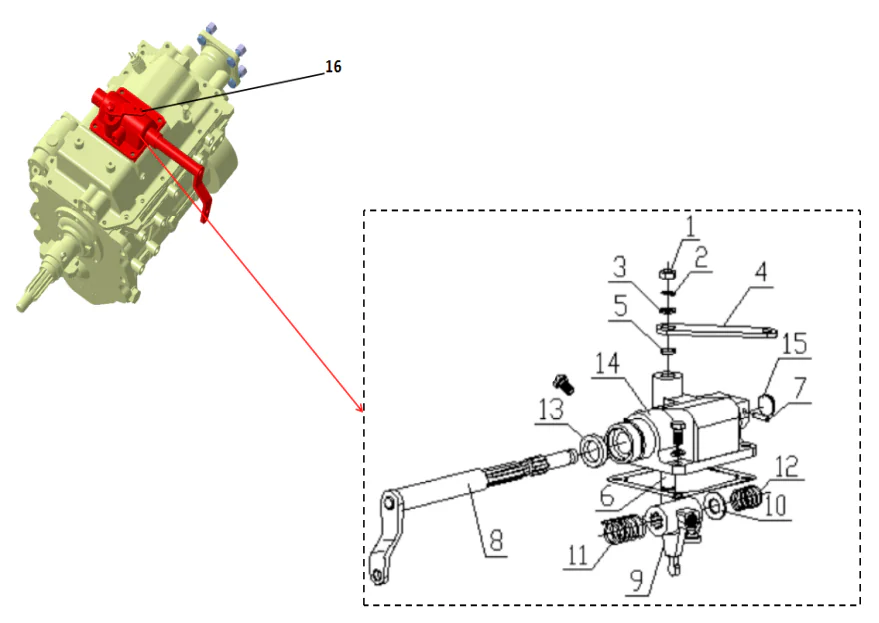 16
1
2
3
4
5
15
14
7
13
12
6
10
8
11
9