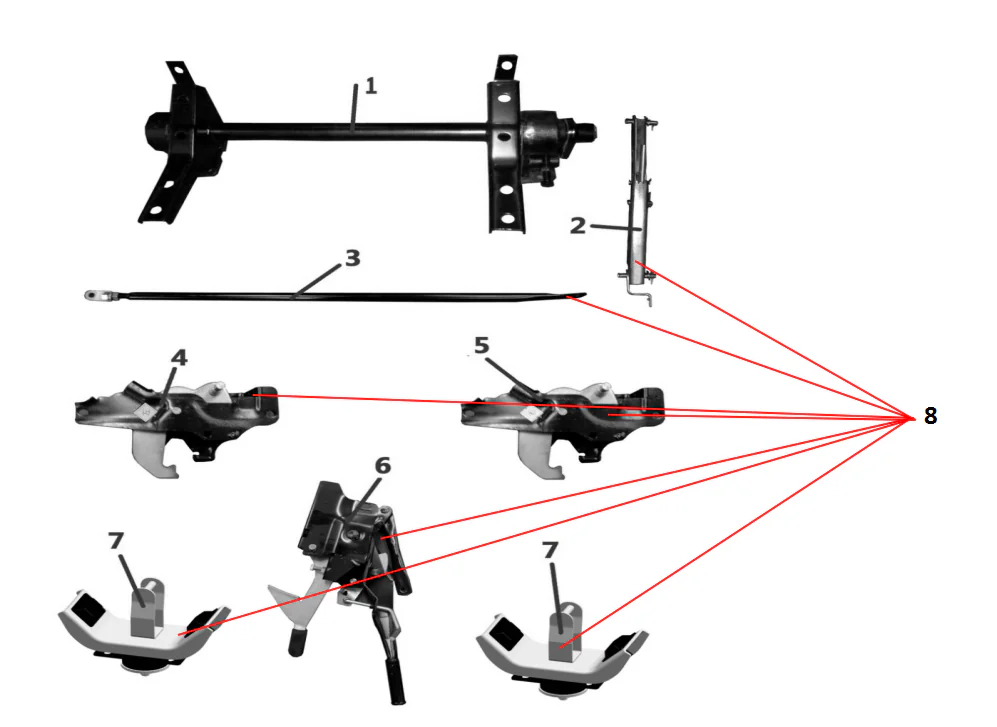 1
2
3
4
5
8
6
7
7