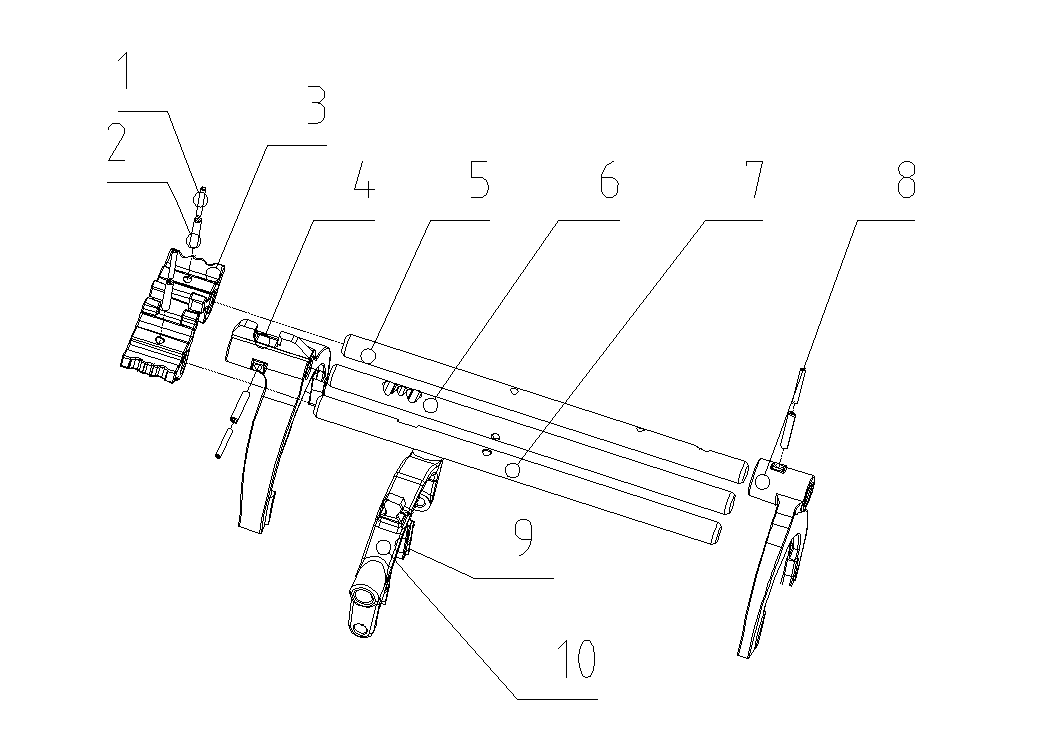 1
2
3
4
5
6
7
8
9
10