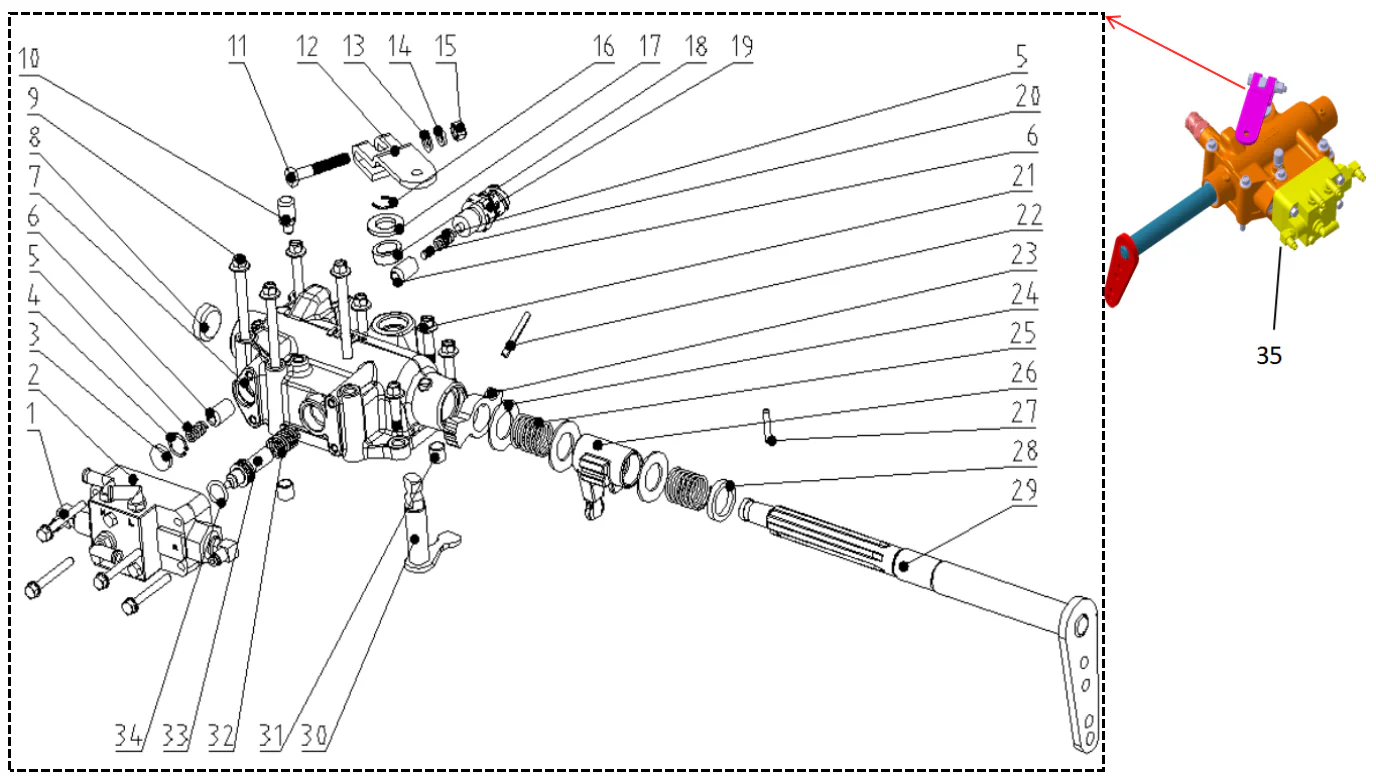 10
9
8
7
6
5
4
3
2
1
11
12
13
14
15
16
17
18
19
5
20
6
21
22
23
24
25
26
27
28
29
34
33
32
31
30
35