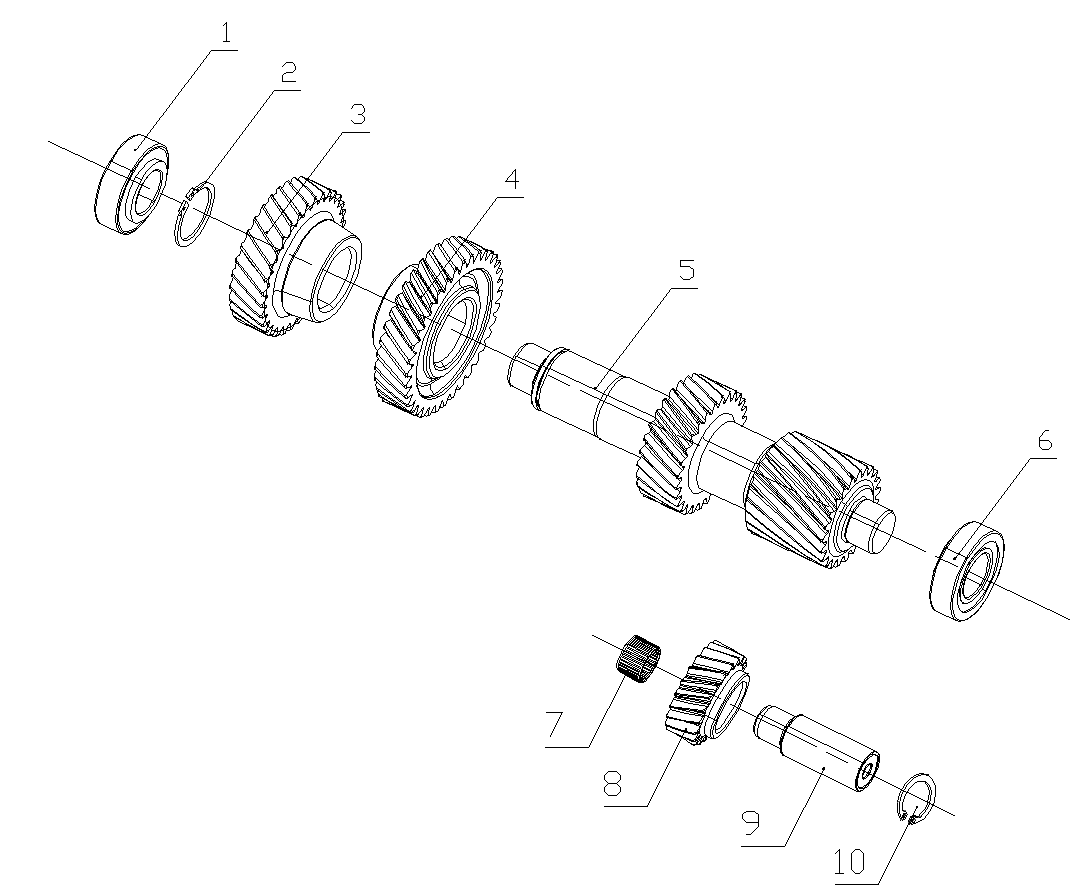 1
2
3
4
5
6
7
8
9
10