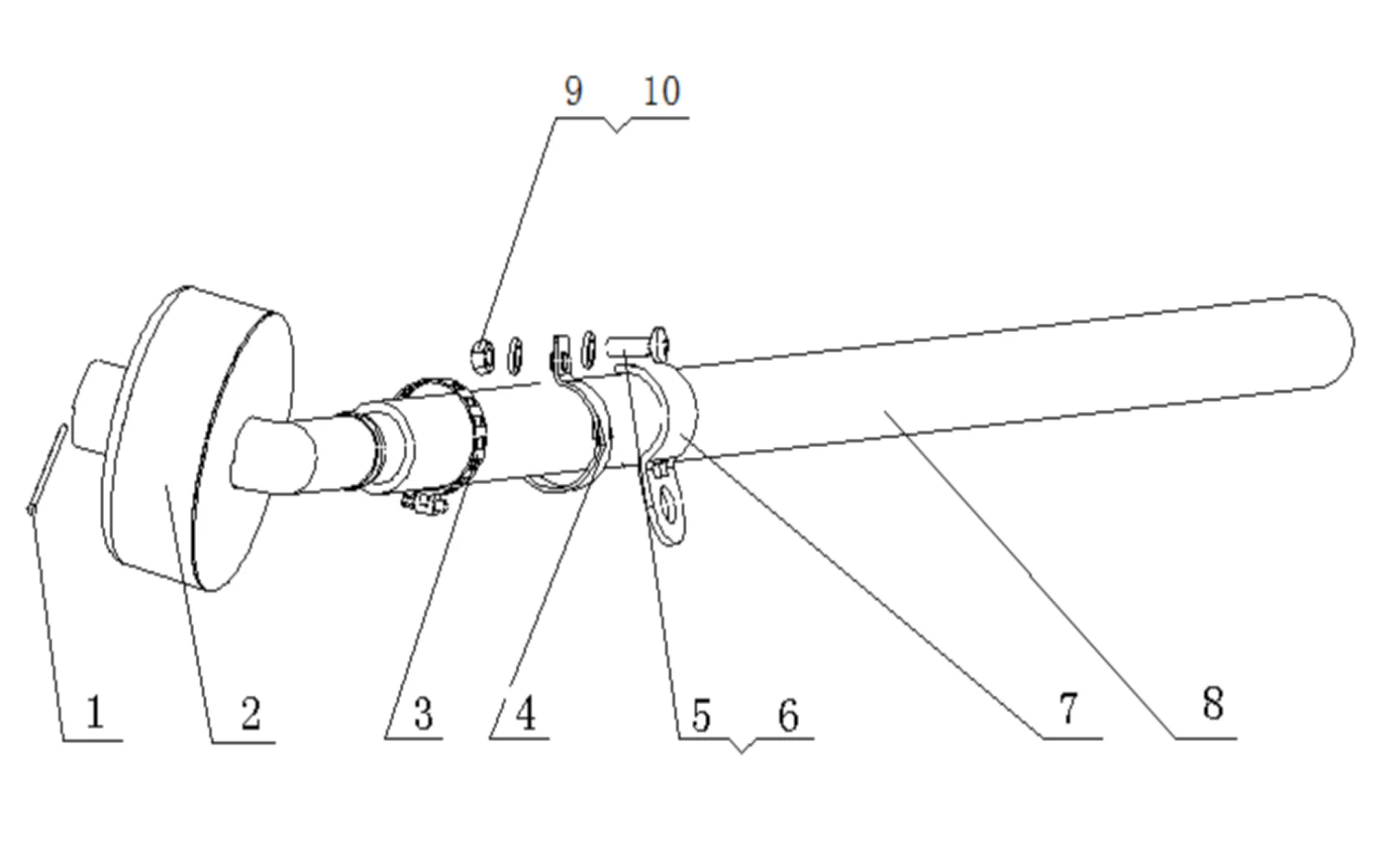 9 10

1 2 3 4 5 6 7 8