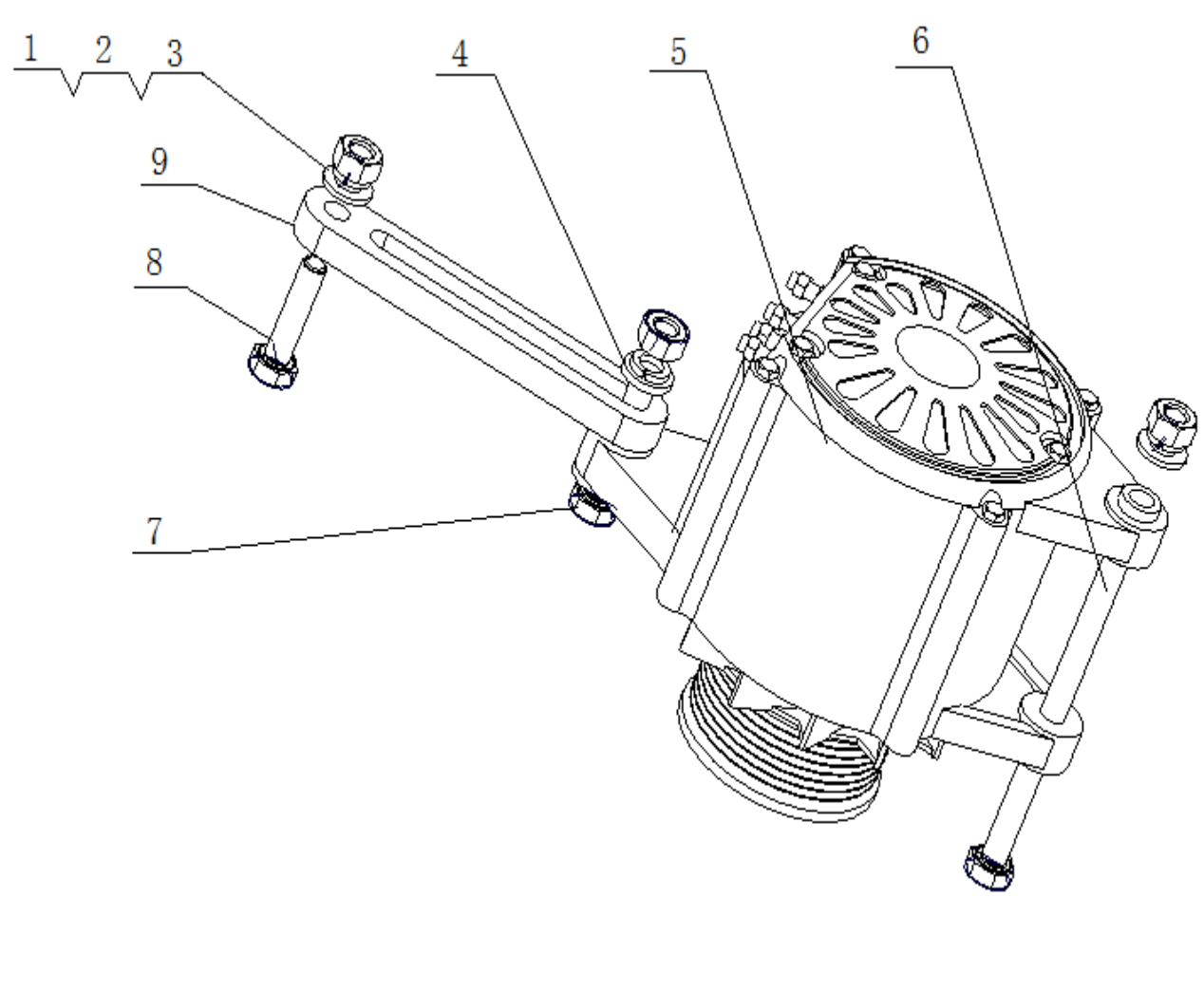 1 2 3 4 5 6 9 8 7