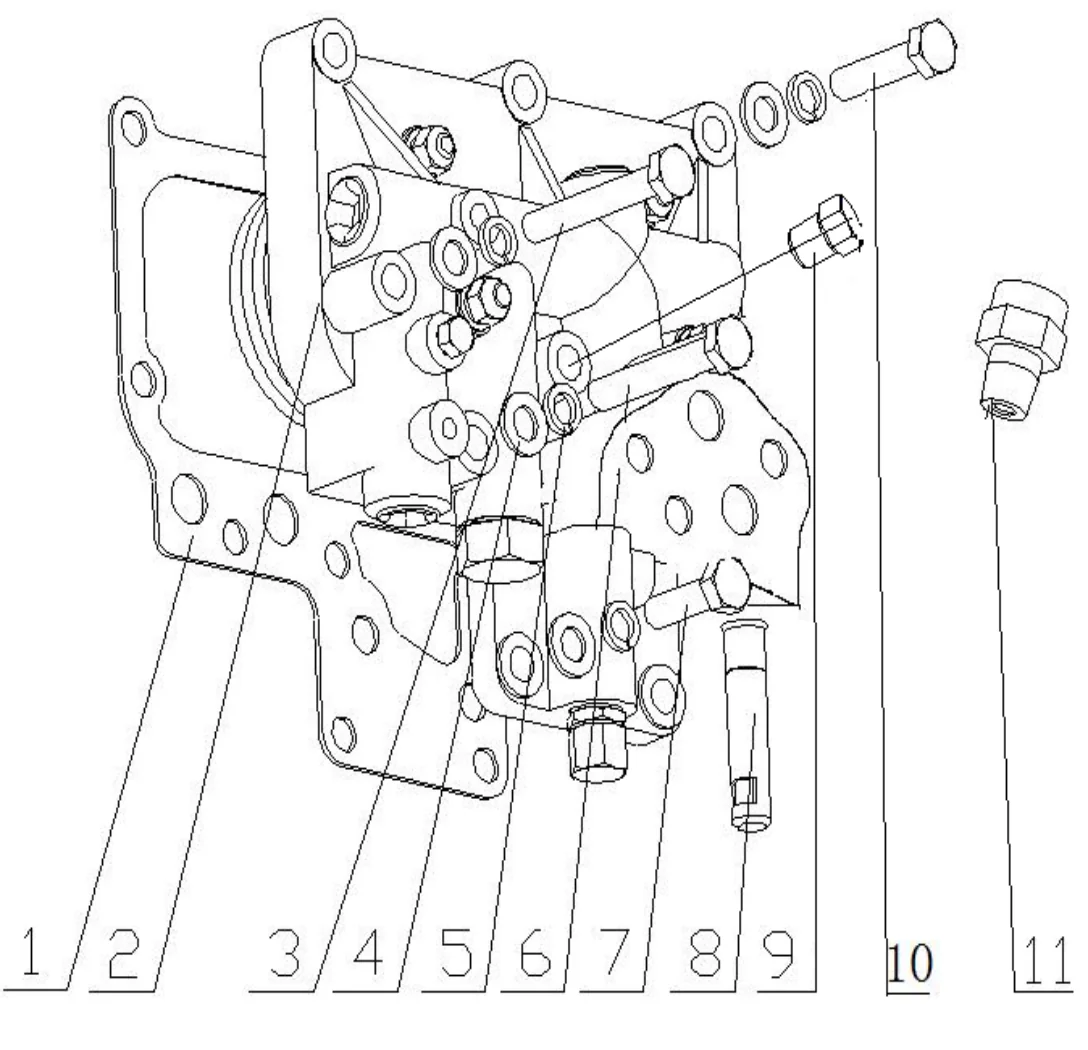 1 2 3 4 5 6 7 8 9 10 11