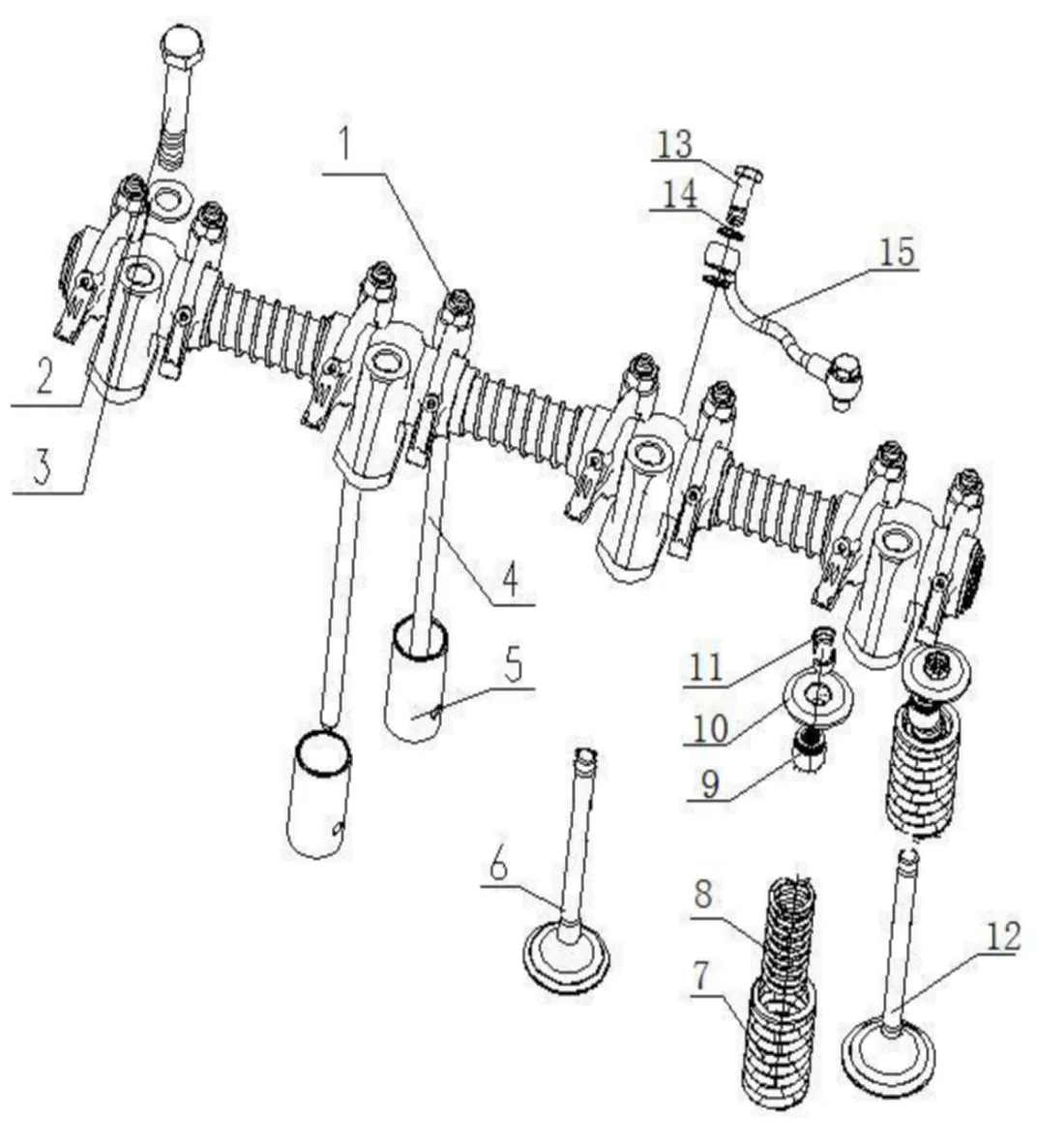 1
13
14
15
2
3
4
5
11
10
9
6
8
7
12