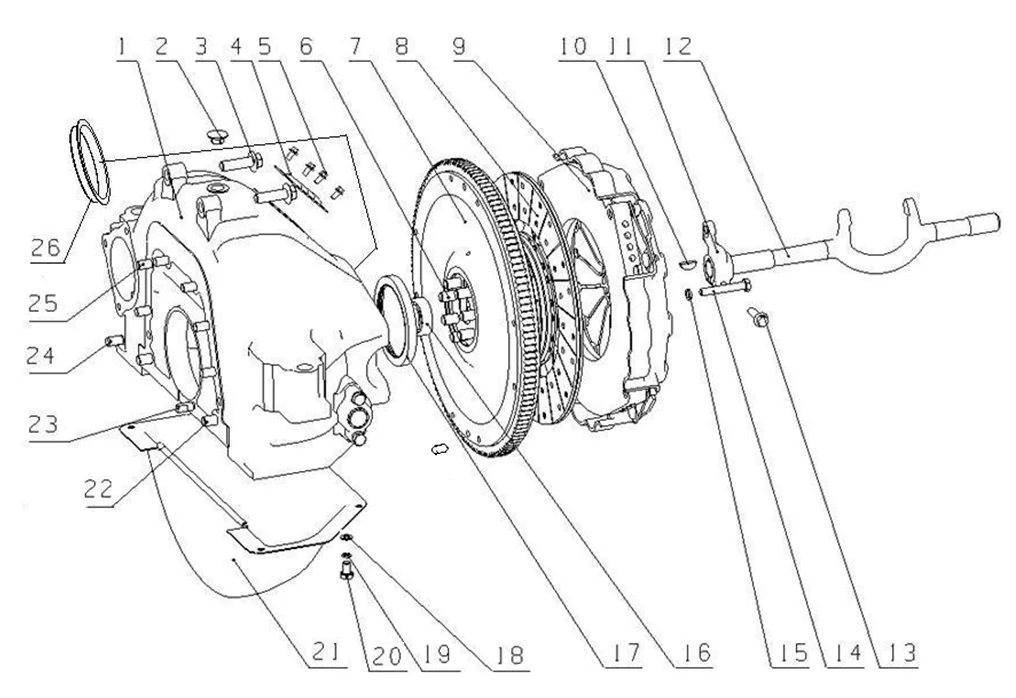 1 2 3 4 5 6 7 8 9 10 11 12

26

25

24

23

22

21 20 19 18 17 16 15 14 13