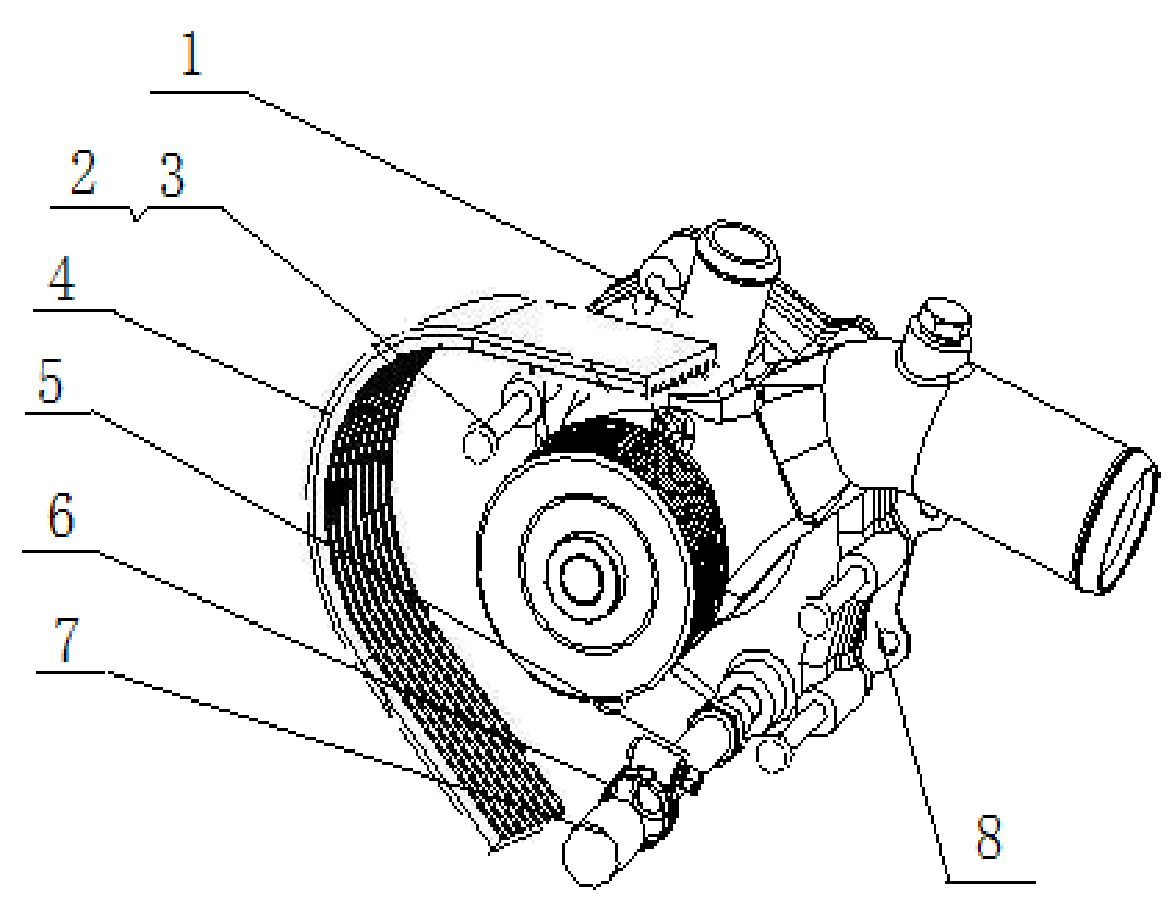 1
2
3
4
5
6
7
8