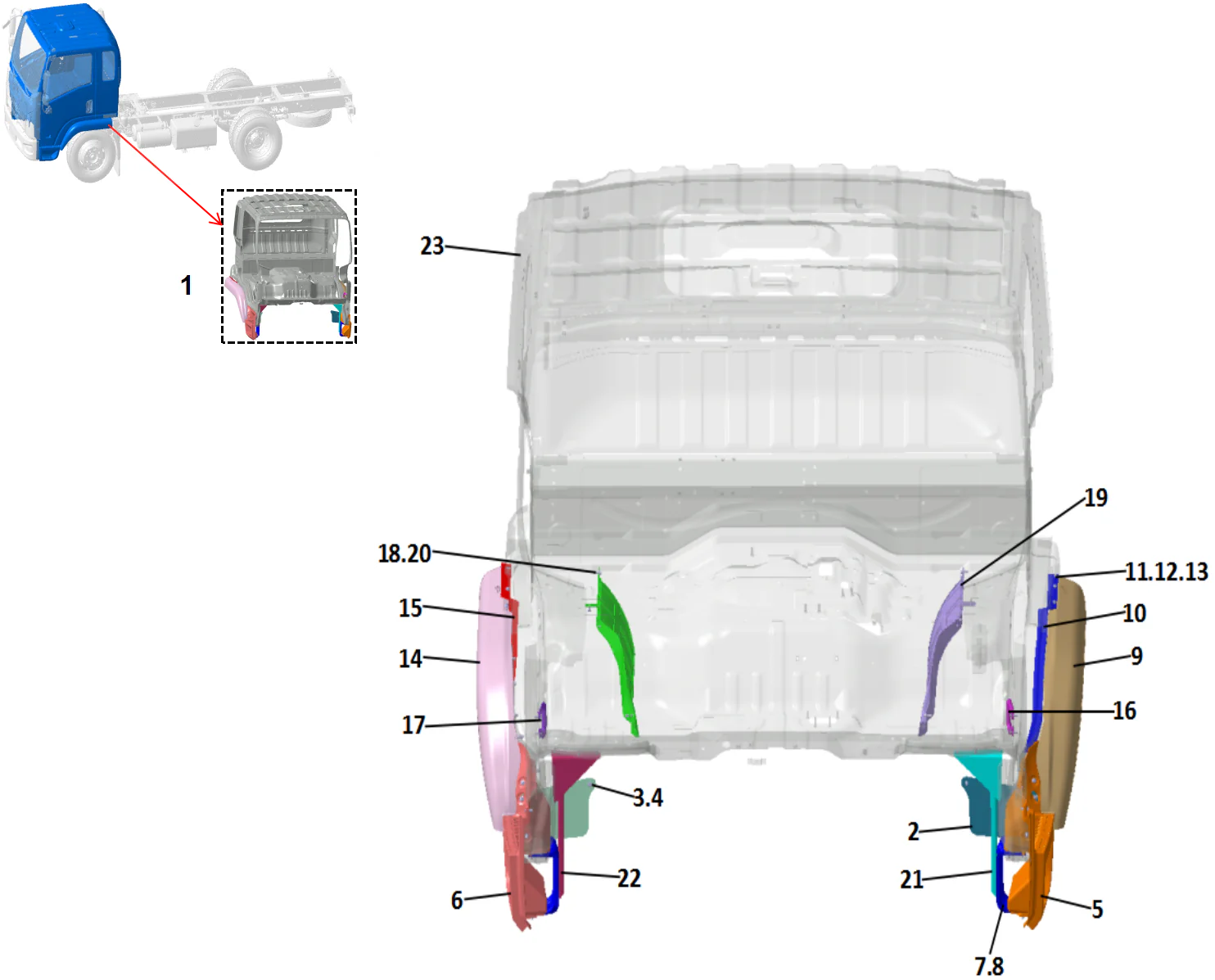 1

23

19

18.20

11.12.13

15

10

14

9

17

16

3.4

2

22

21

6

5

7.8