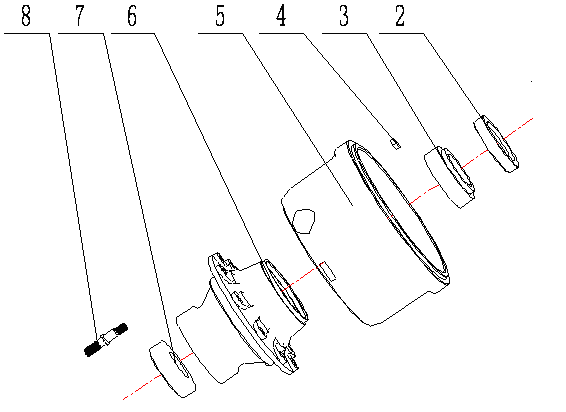 8 7 6 5 4 3 2