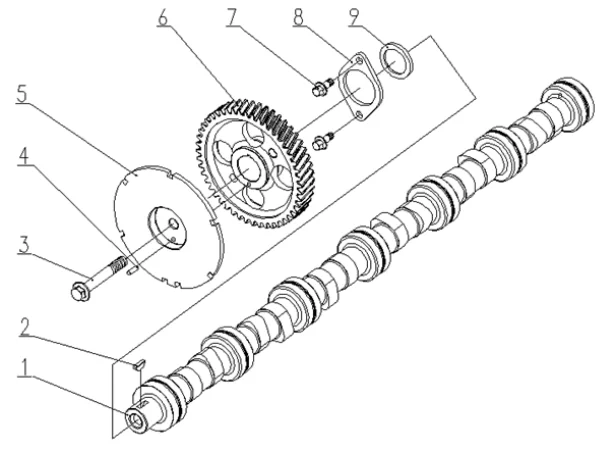 6
7
8
9
5
4
3
2
1