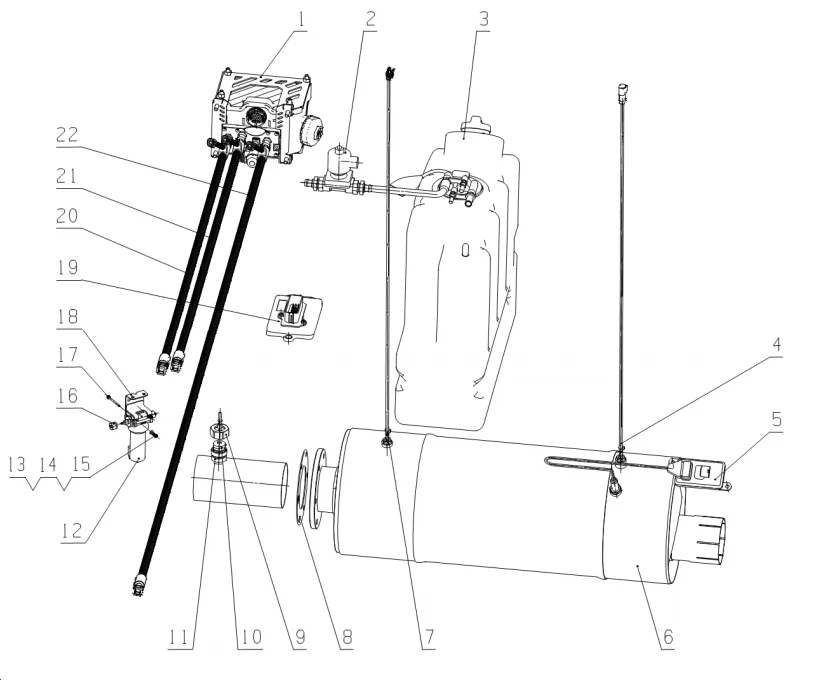 1
2
3
22
21
20
19
18
17
16
13 14 15
12
4
5
11
10
9
8
7
6