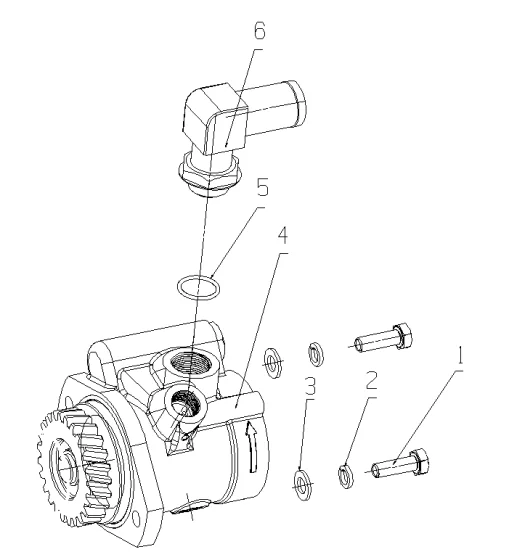 6
5
4
1
3
2