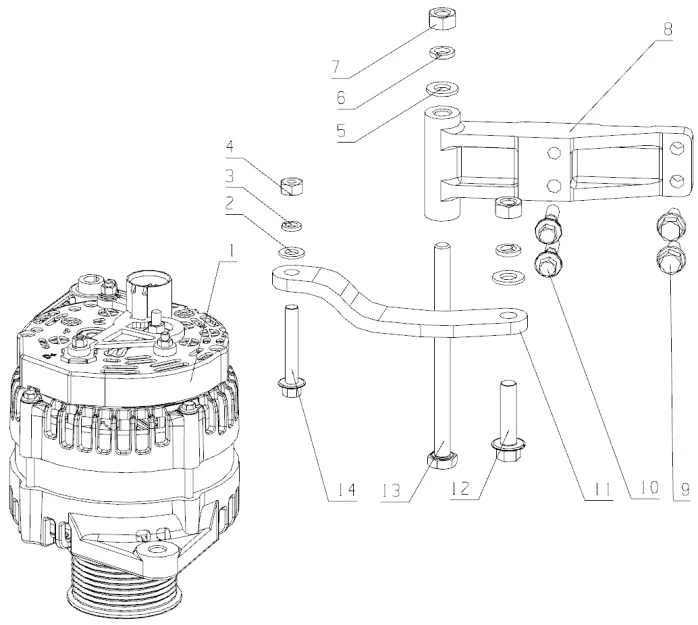 7
6
5
8
4
3
2
1
14
13
12
11
10
9