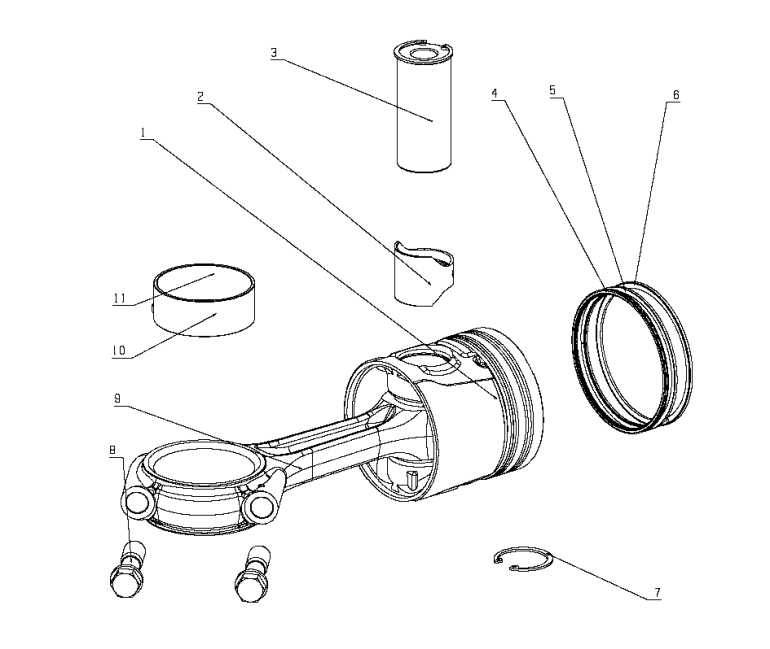 3
2
1
4
5
6
11
10
9
8
7