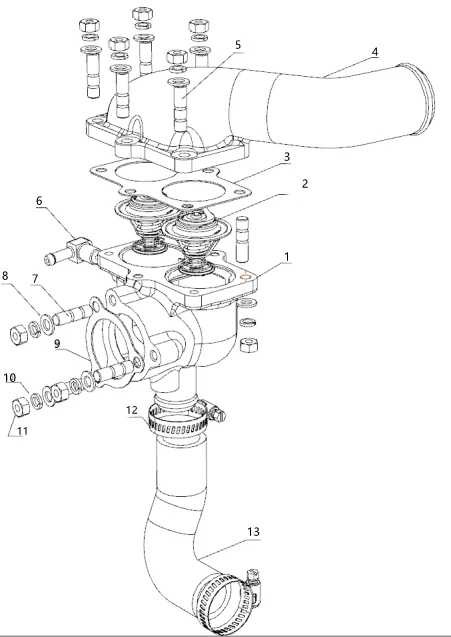 5
4
3
2
6
1
8
7
9
10
11
12
13