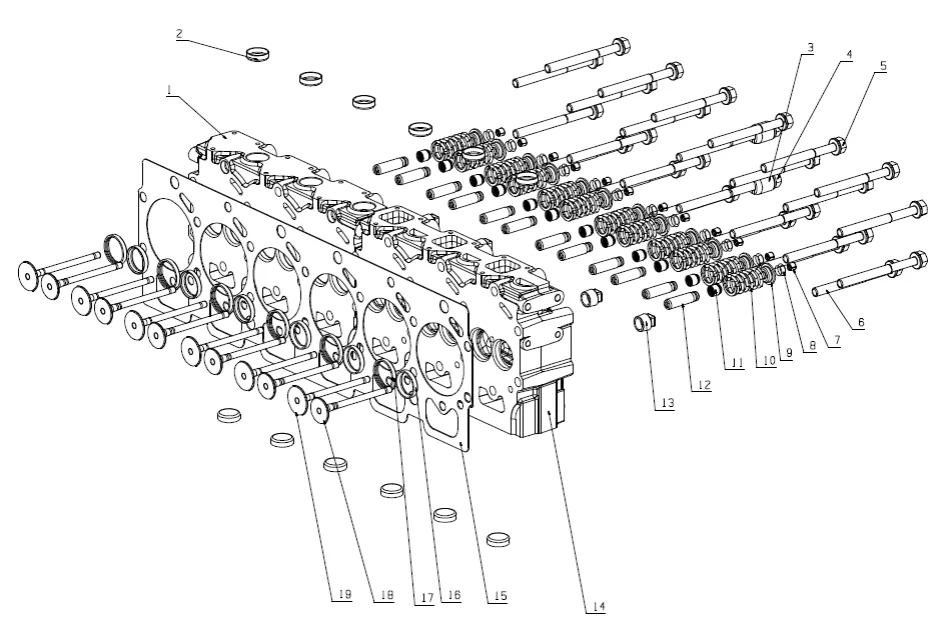 2
1
3
4
5
6
7
8
9
10
11
12
13
14
15
16
17
18
19