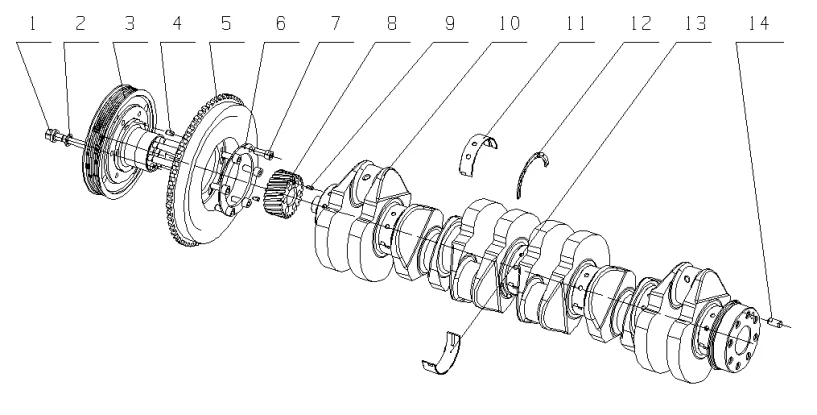 1 2 3 4 5 6 7 8 9 10 11 12 13 14