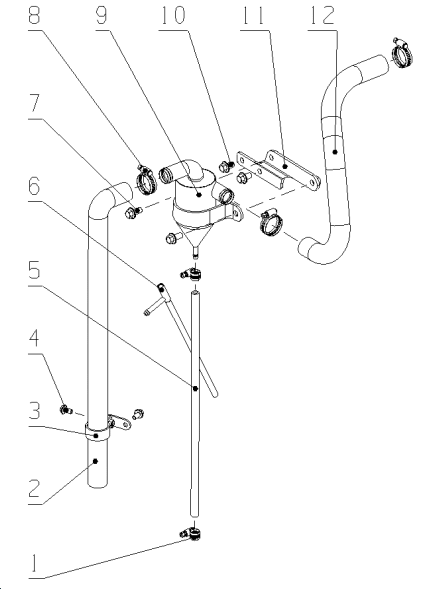 8
9
10
11
12
7
6
5
4
3
2
1