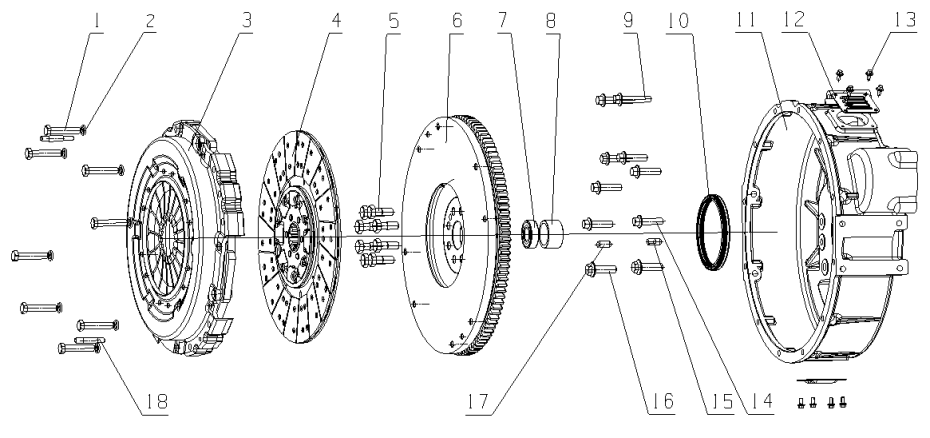 1 2 3 4 5 6 7 8 9 10 11 12 13

18 17 16 15 14