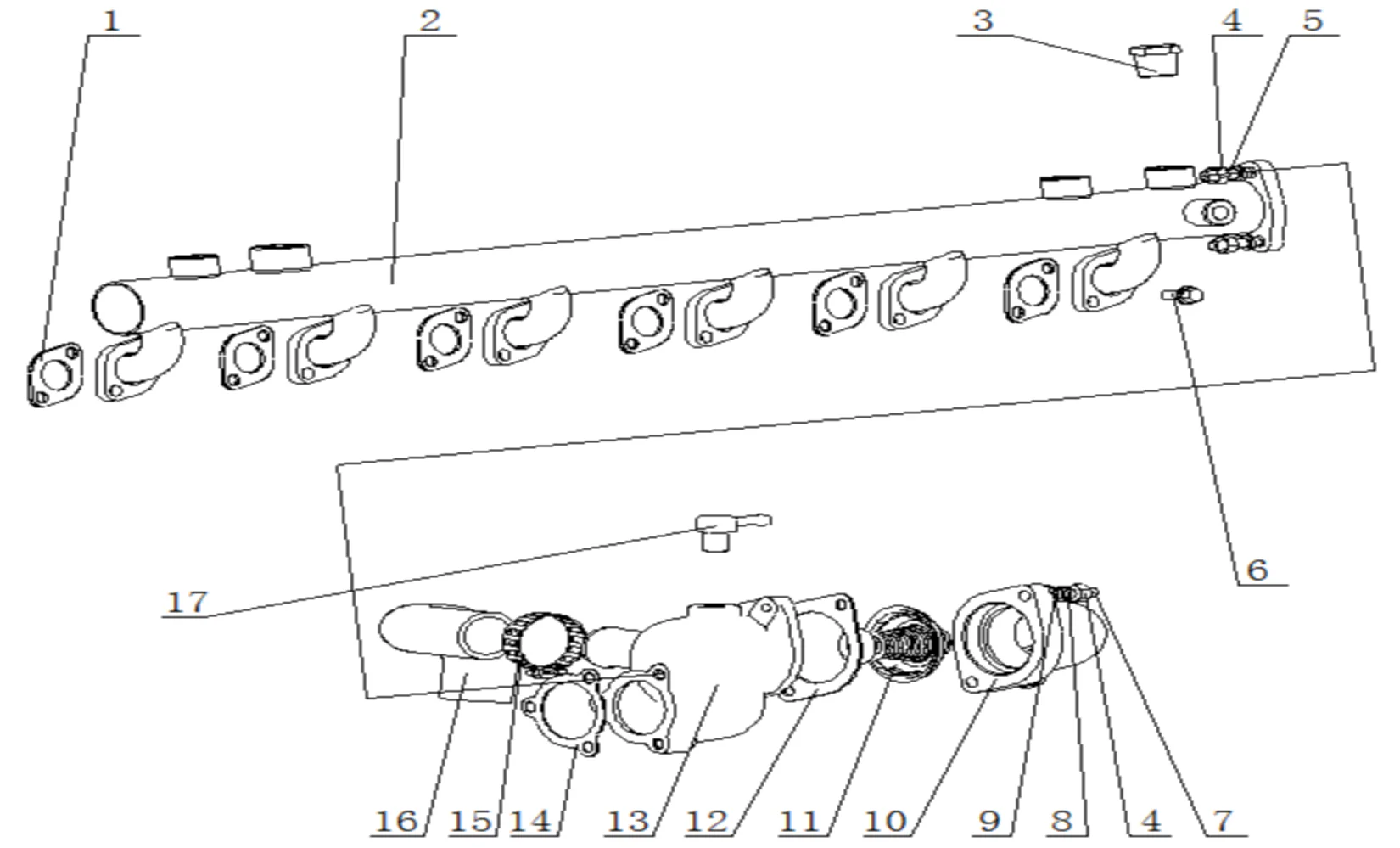 1
2
3
4
5
6
17
16
15
14
13
12
11
10
9
8
4
7