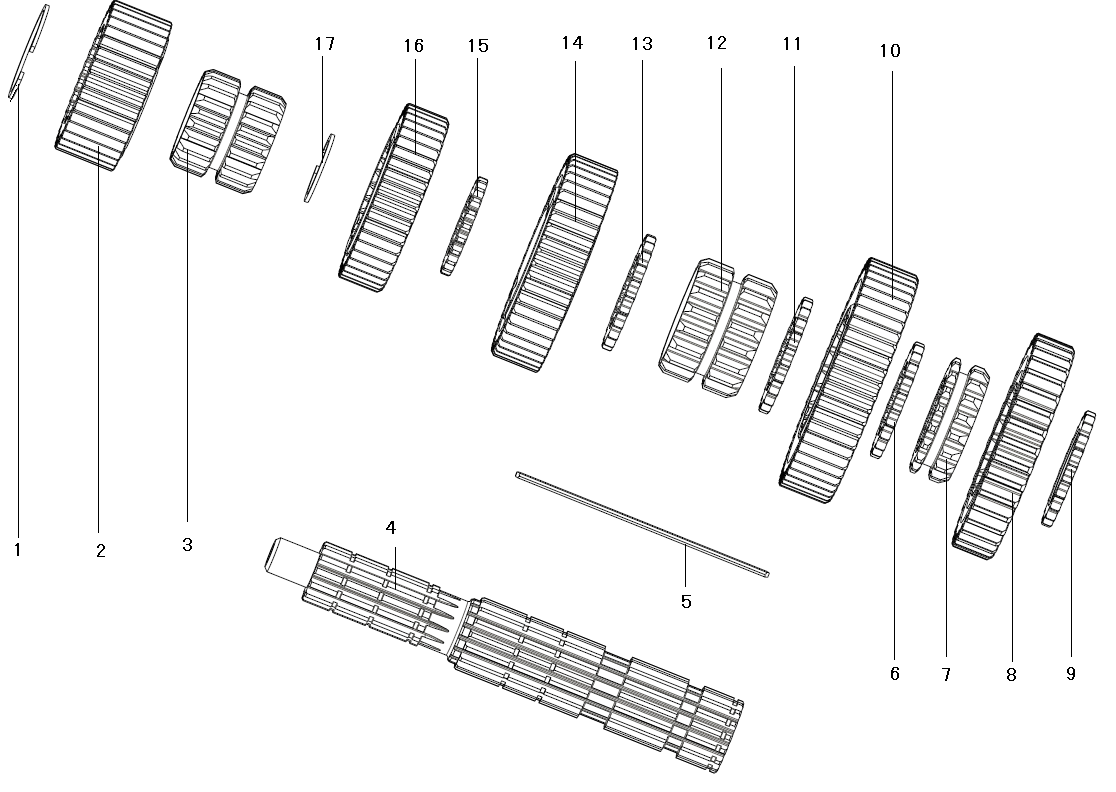 17 16 15 14 13 12 11 10

1 2 3 4 5 6 7 8 9