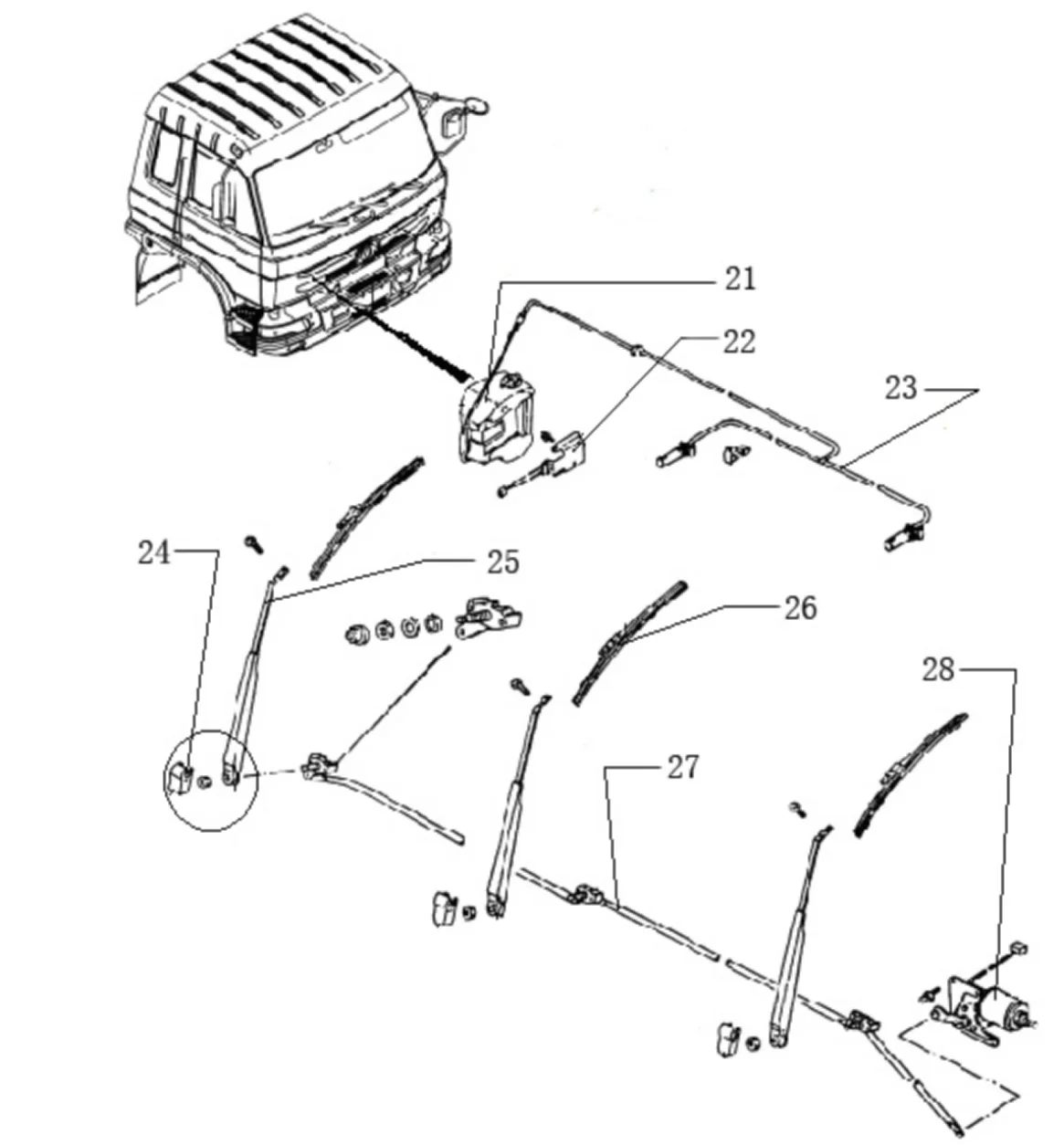 21
22
23
24
25
26
27
28