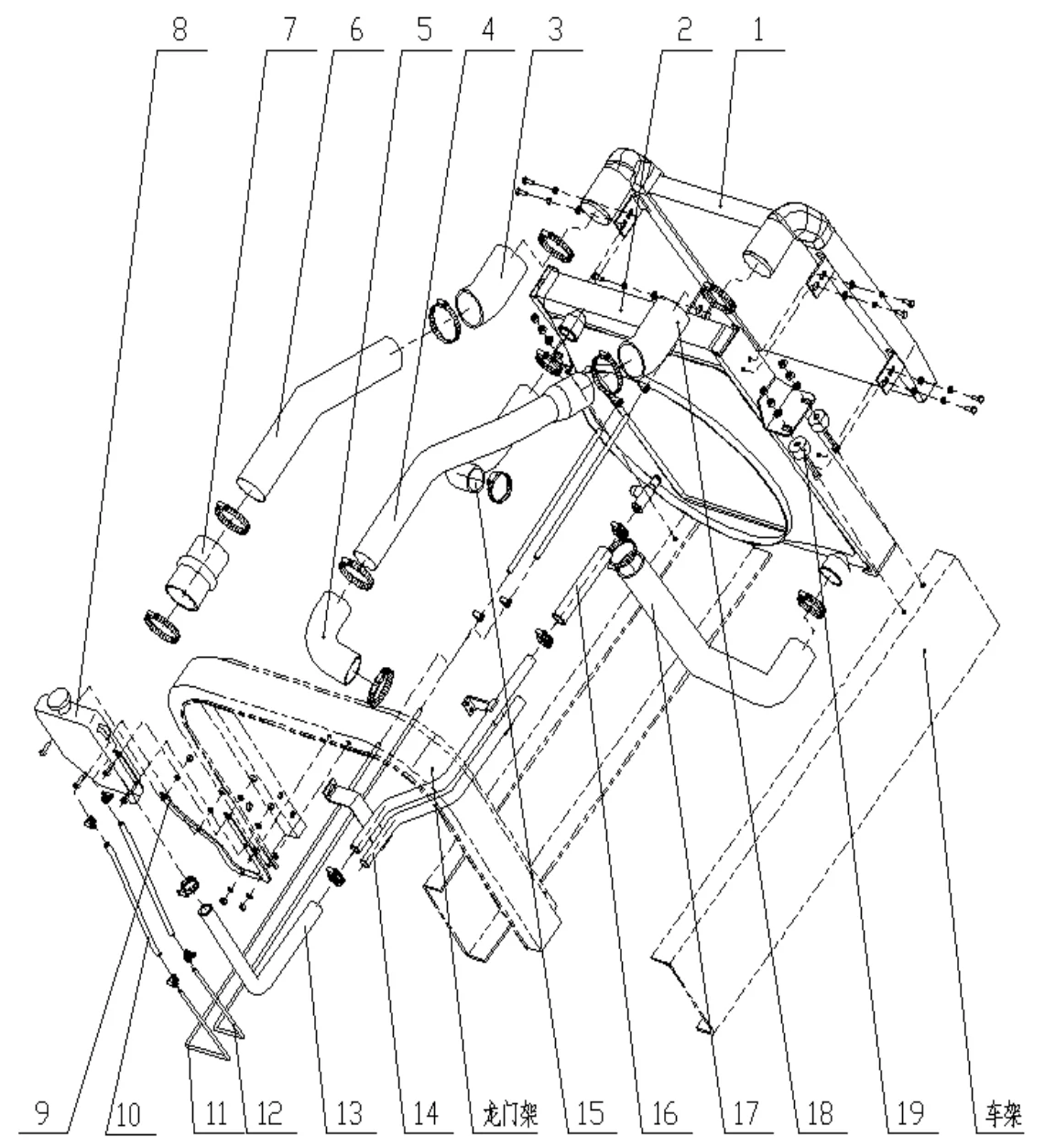 8 7 6 5 4 3 2 1

9 10 11 12 13 14 龙门架 15 16 17 18 19 车架