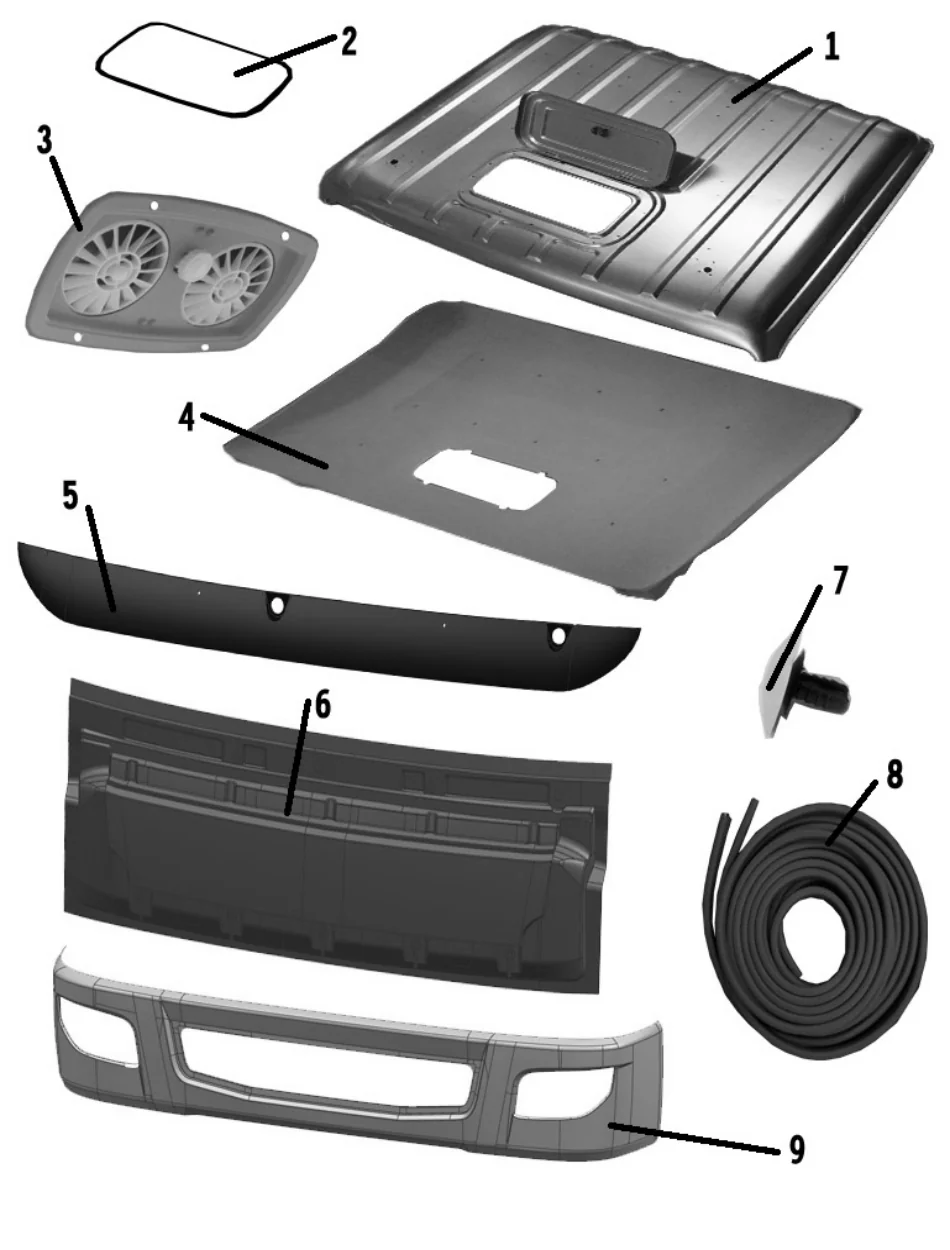 2
1
3
4
5
7
6
8
9