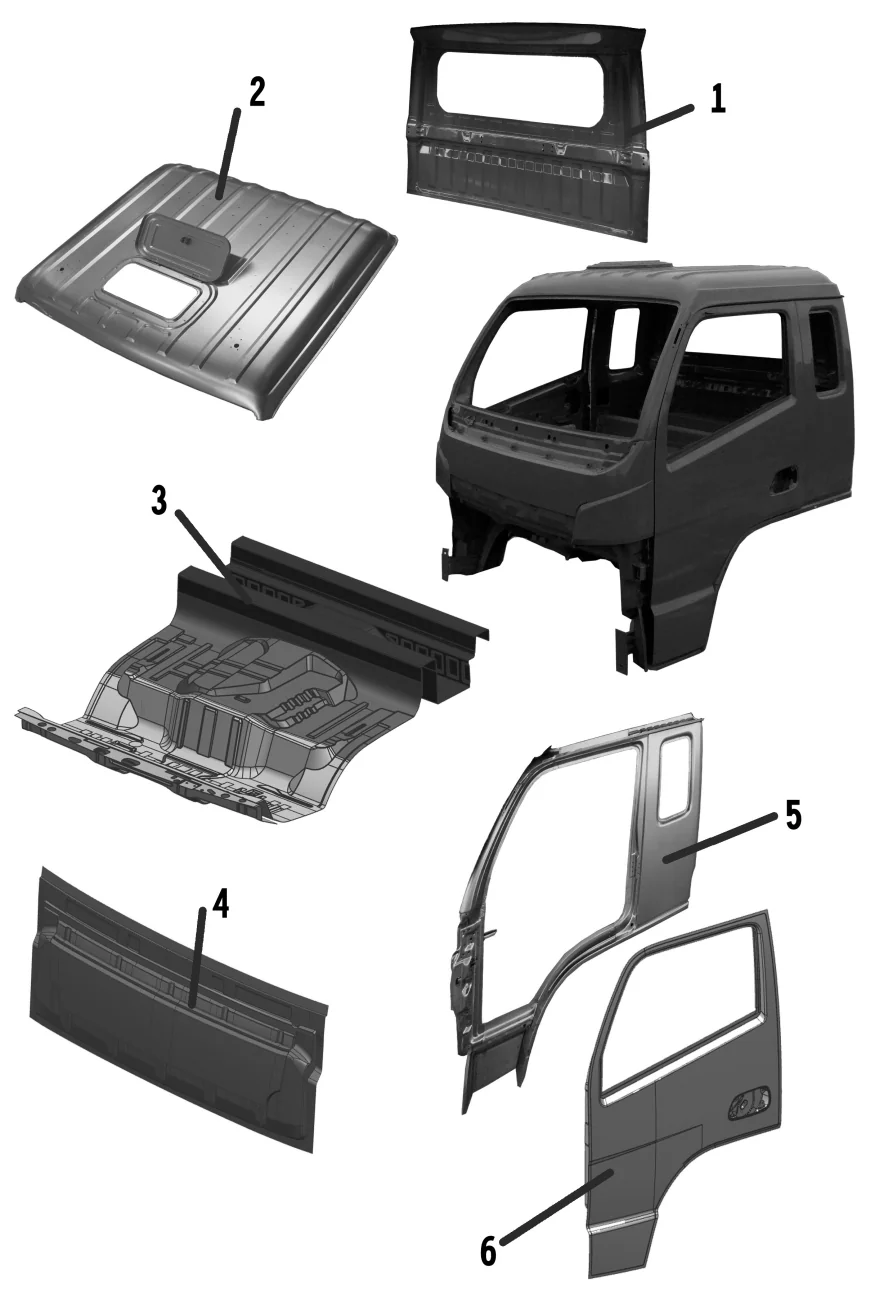 2
1
3
5
4
6