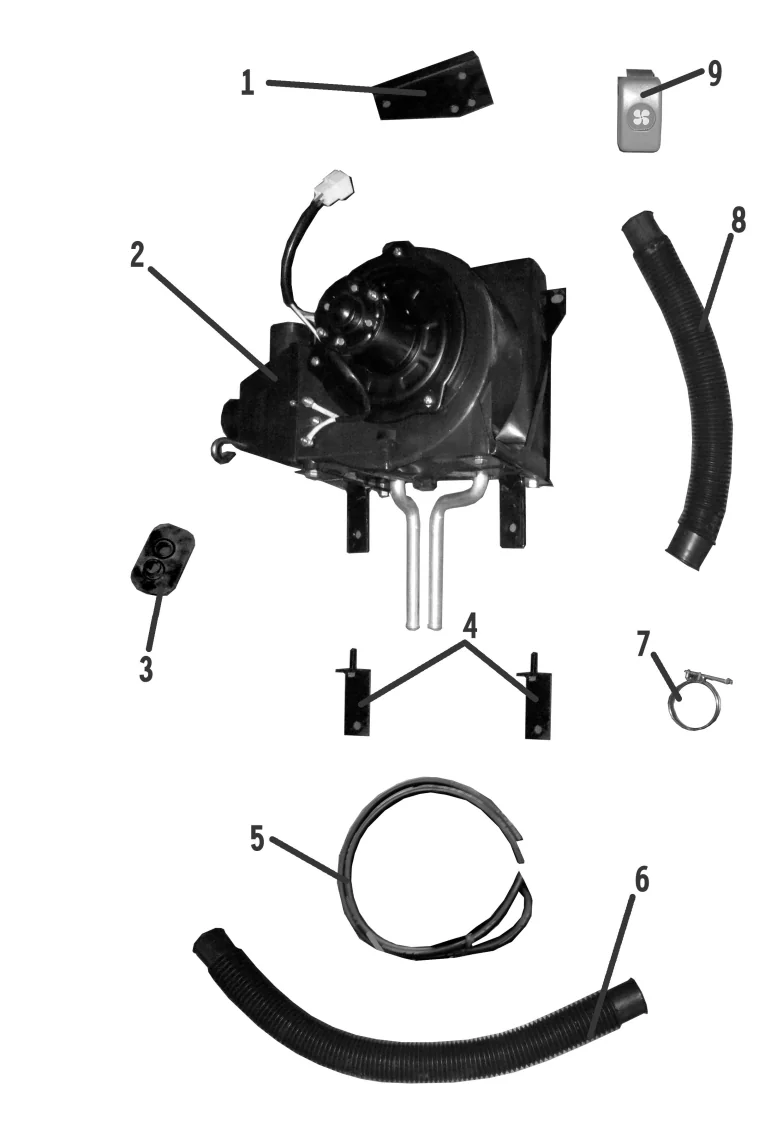 1
9
2
8
3
4
7
5
6