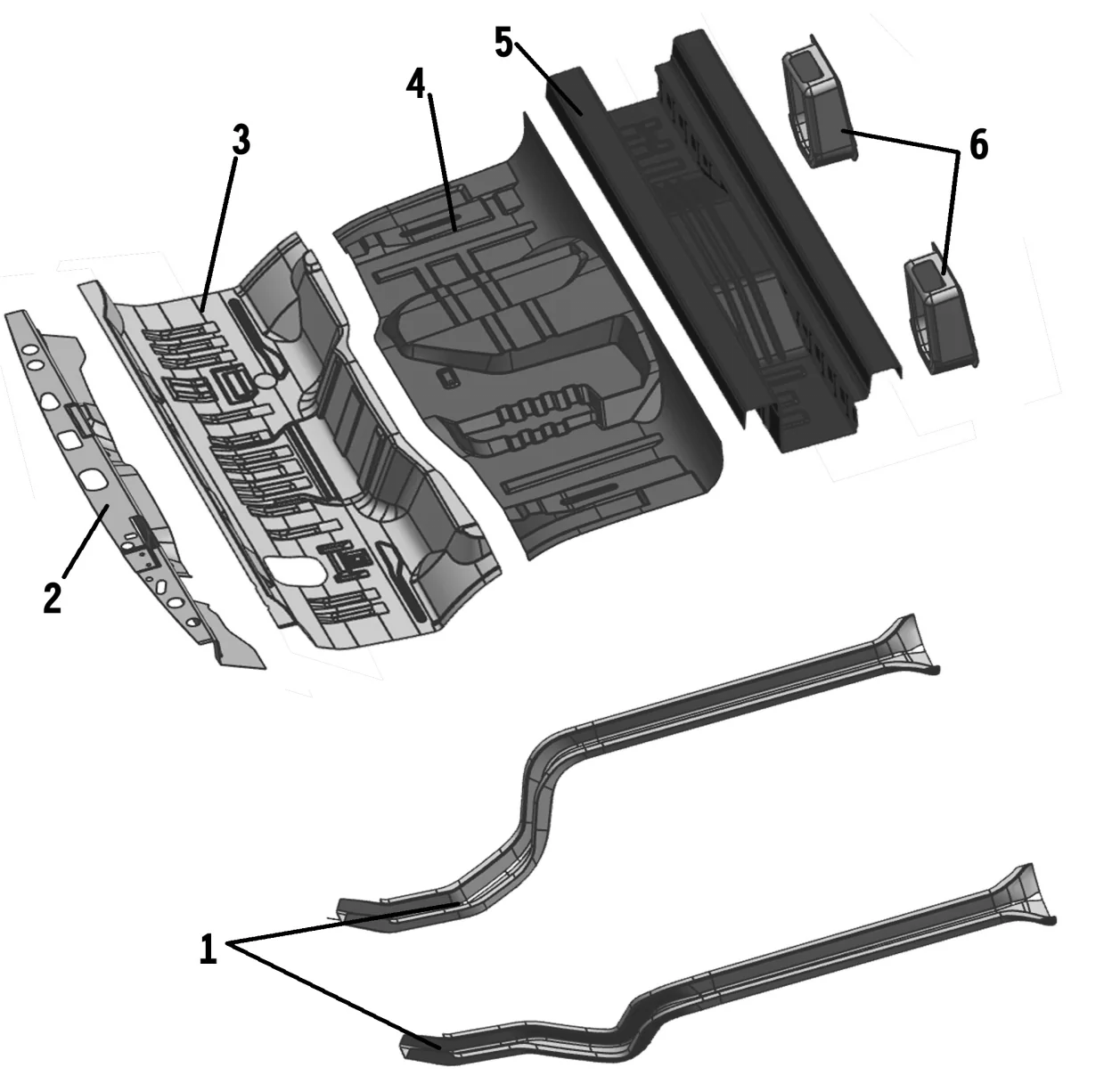 5
4
3
6
2
1