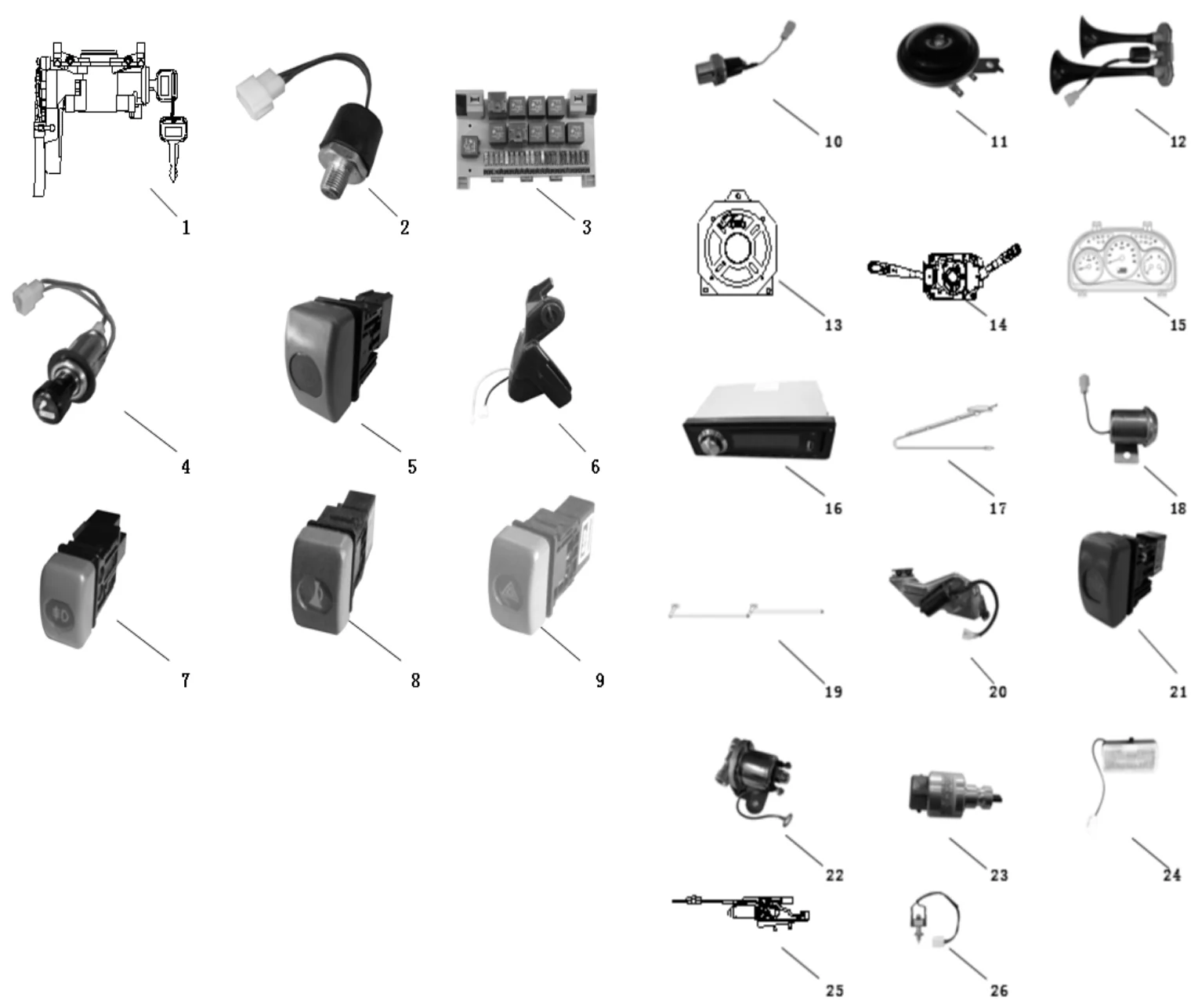 1
2
3
4
5
6
7
8
9
10
11
12
13
14
15
16
17
18
19
20
21
22
23
24
25
26