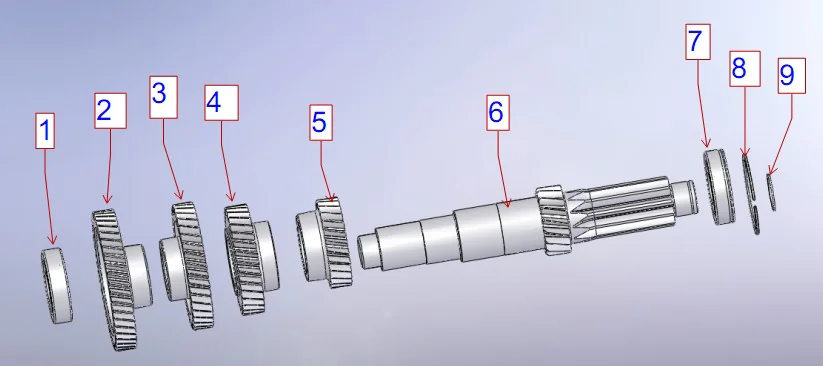 1
2
3
4
5
6
7
8
9