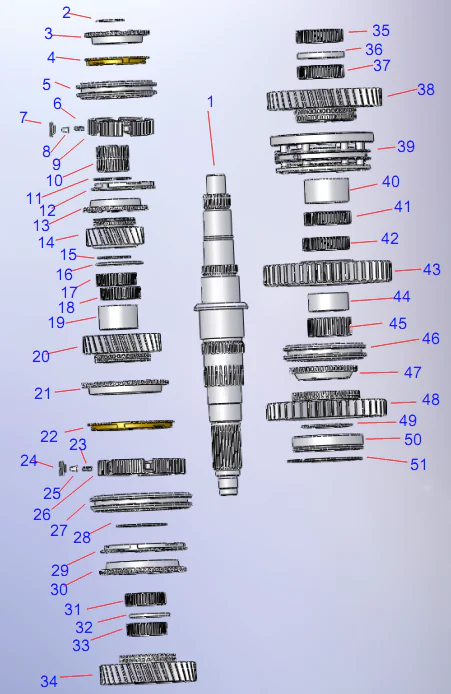 2
3
4
5
6
7
8
9
10
11
12
13
14
15
16
17
18
19
20
21
22
23
24
25
26
27
28
29
30
31
32
33
34
1
35
36
37
38
39
40
41
42
43
44
45
46
47
48
49
50
51