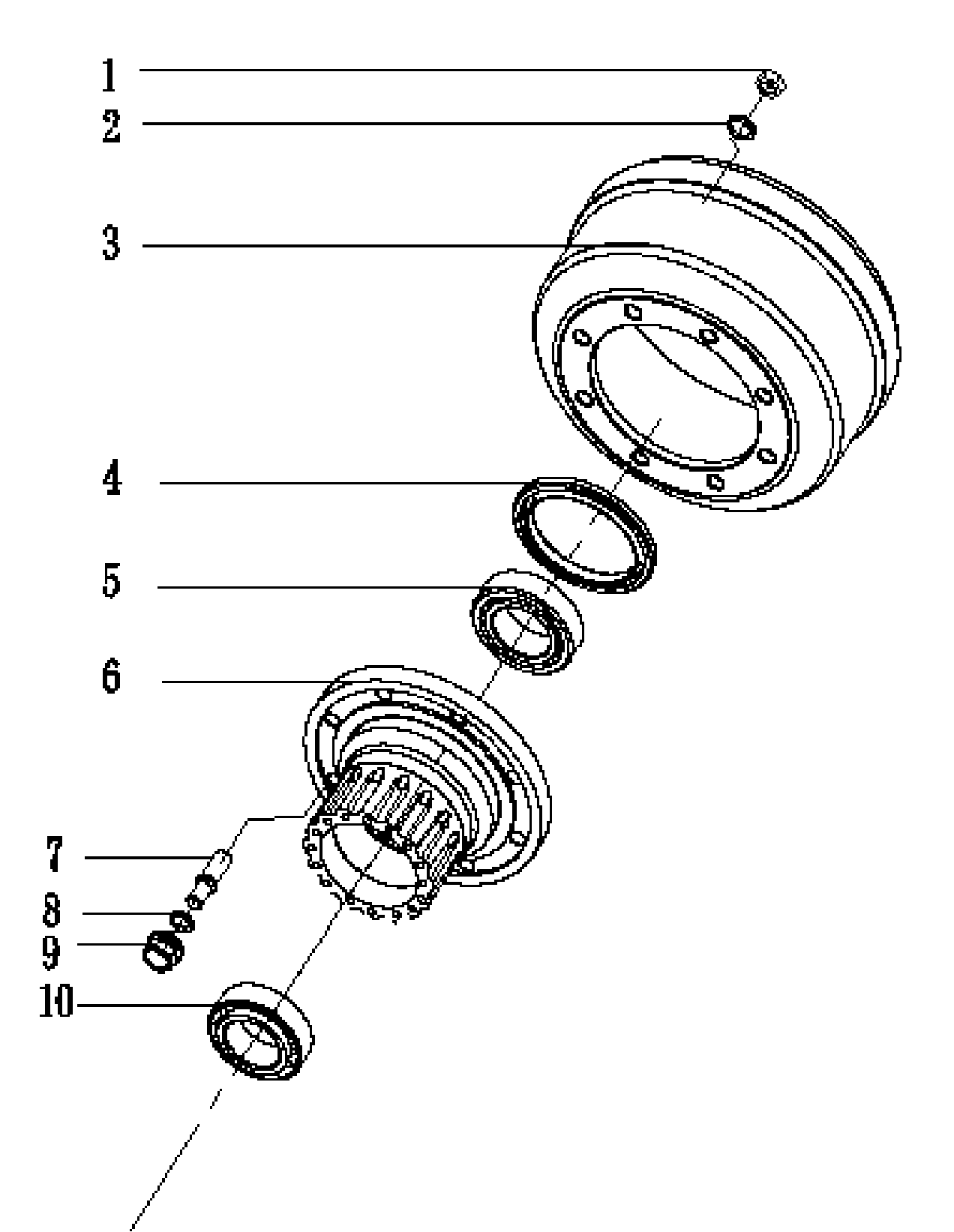 1
2
3
4
5
6
7
8
9
10