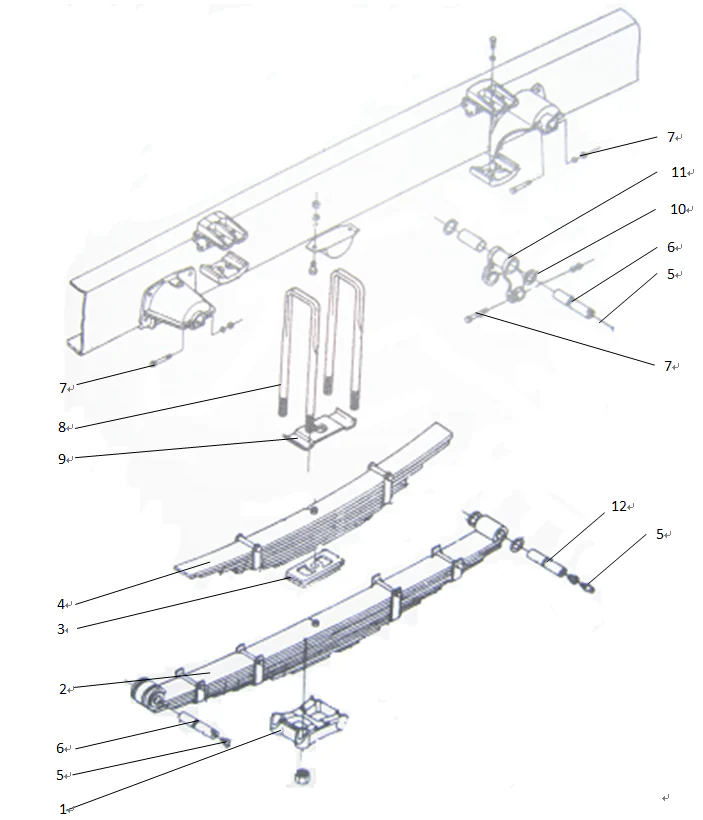 7
11
10
6
5
7
7
8
9
12
5
4
3
2
6
5
1