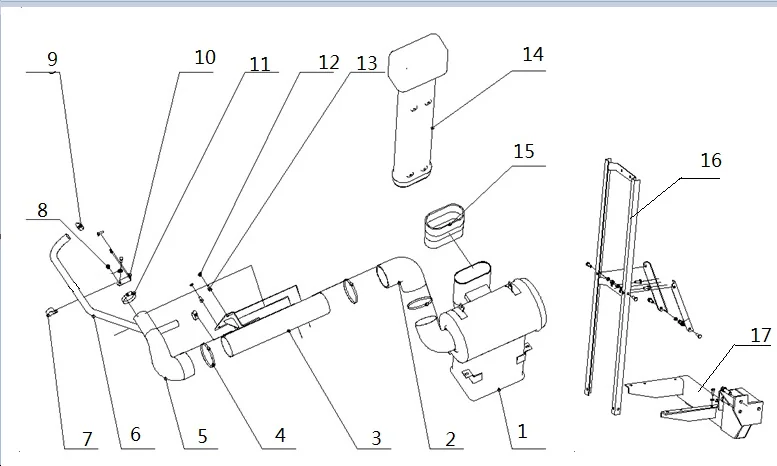 9
10
11
12
13
14
15
16
8
17
7
6
5
4
3
2
1