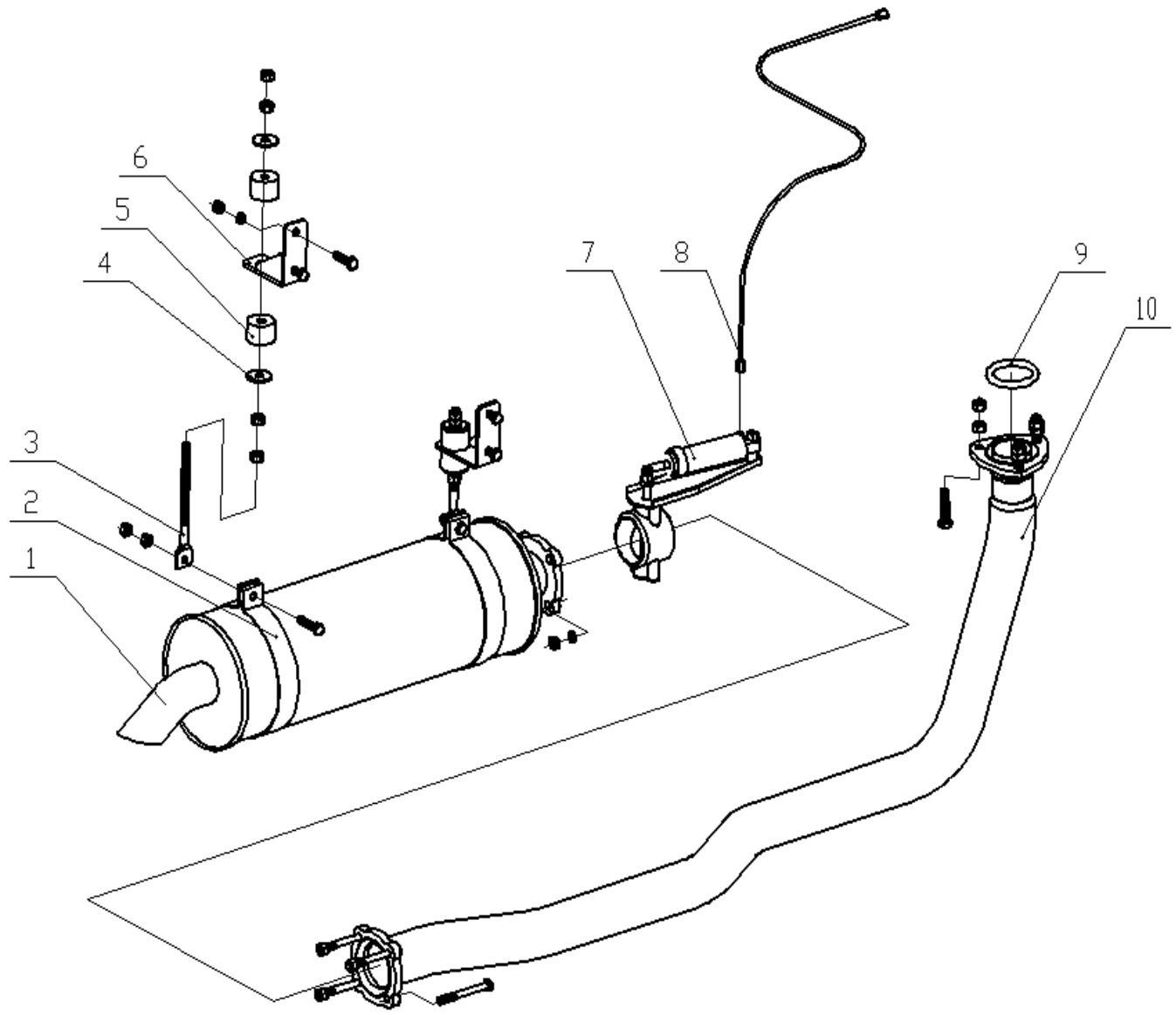 6
5
4
3
2
1
7
8
9
10