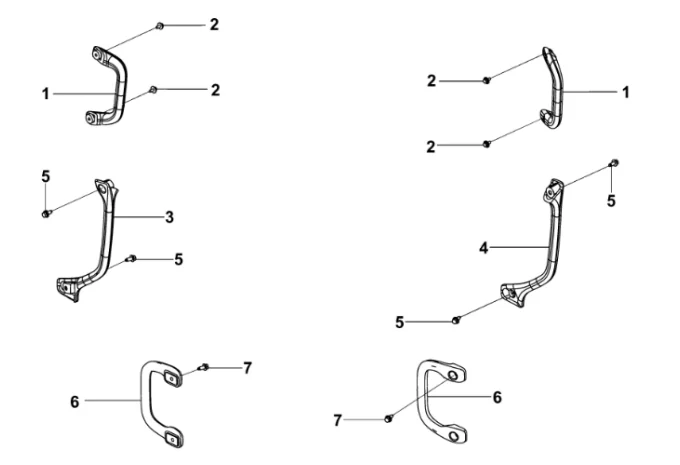 2
1
2
2
1
2
5
3
5
5
4
5
7
6
6
7