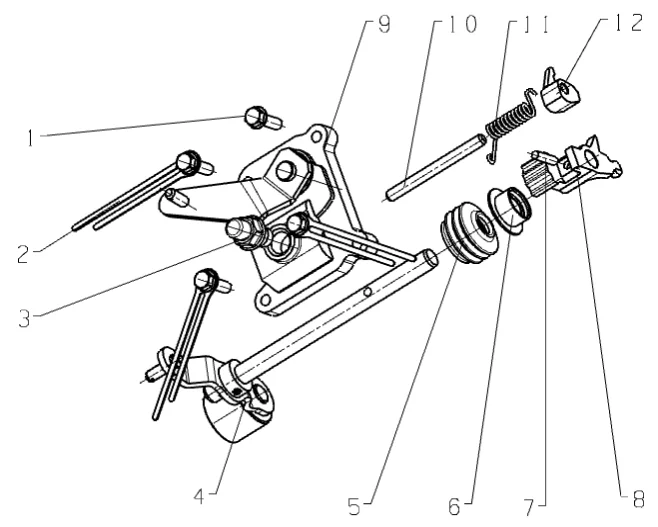 9
10
11
12
1
2
3
4
5
6
7
8